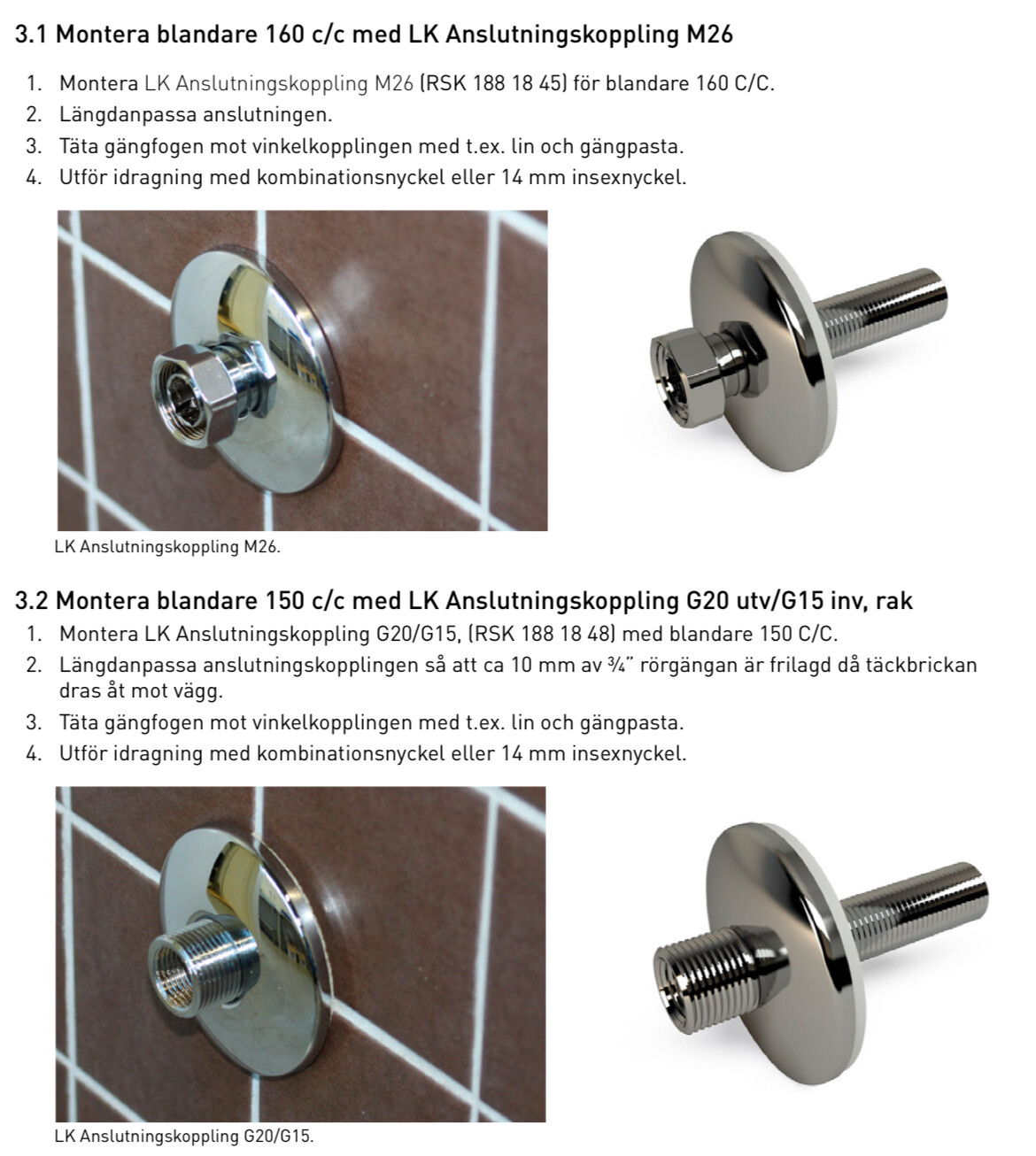 3.1 Montera blandare 160 c/c med LK Anslutningskoppling M26

1. Montera LK Anslutningskoppling M26 (RSK 188 18 45) för blandare 160 C/C.
2. Längdanpassa anslutningen.
3. Täta gängfogen mot vinkelkopplingen med t.ex. lin och gängpasta.
4. Utför idragning med kombinationsnyckel eller 14 mm insexnyckel.

LK Anslutningskoppling M26.

3.2 Montera blandare 150 c/c med LK Anslutningskoppling G20 utv/G15 inv, rak

1. Montera LK Anslutningskoppling G20/G15, (RSK 188 18 48) med blandare 150 C/C.
2. Längdanpassa anslutningskopplingen så att ca 10 mm av ¾" rörgängan är frilagd då täckbrickan dras åt mot vägg.
3. Täta gängfogen mot vinkelkopplingen med t.ex. lin och gängpasta.
4. Utför idragning med kombinationsnyckel eller 14 mm insexnyckel.

LK Anslutningskoppling G20/G15.