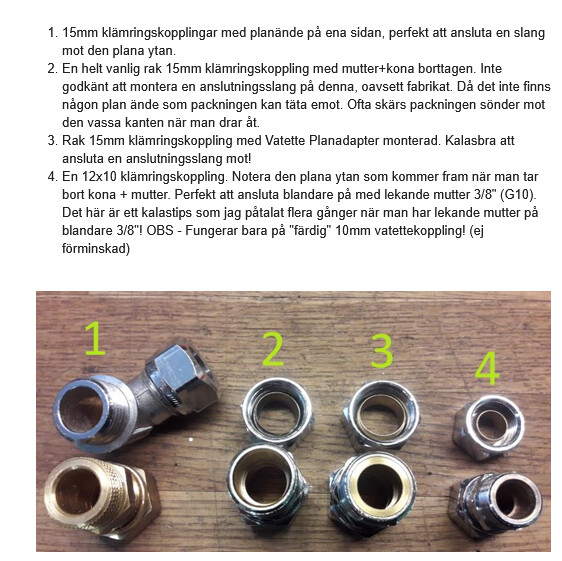 1. 15mm klämringskopplingar med planände på ena sidan, perfekt att ansluta en slang mot den plana ytan.
2. En helt vanlig rak 15mm klämringskoppling med mutter+kona borttagen. Inte godkänt att montera en anslutningsslang på denna, oavsett fabrikat. Då det inte finns någon plan ände som packningen kan täta emot. Ofta skärs packningen sönder mot den vassa kanten när man drar åt.
3. Rak 15mm klämringskoppling med Vatette Planadapter monterad. Kalasbra att ansluta en anslutningsslang mot!
4. En 12x10 klämringskoppling. Notera den plana ytan som kommer fram när man tar bort kona + mutter. Perfekt att ansluta blandare på med lekande mutter 3/8" (G10). Det här är ett kalastips som jag påtalat flera gånger när man har lekande mutter på blandare 3/8"! OBS - Fungerar bara på "färdig" 10mm vatettekoppling! (ej förminskad)

1

2

3

4