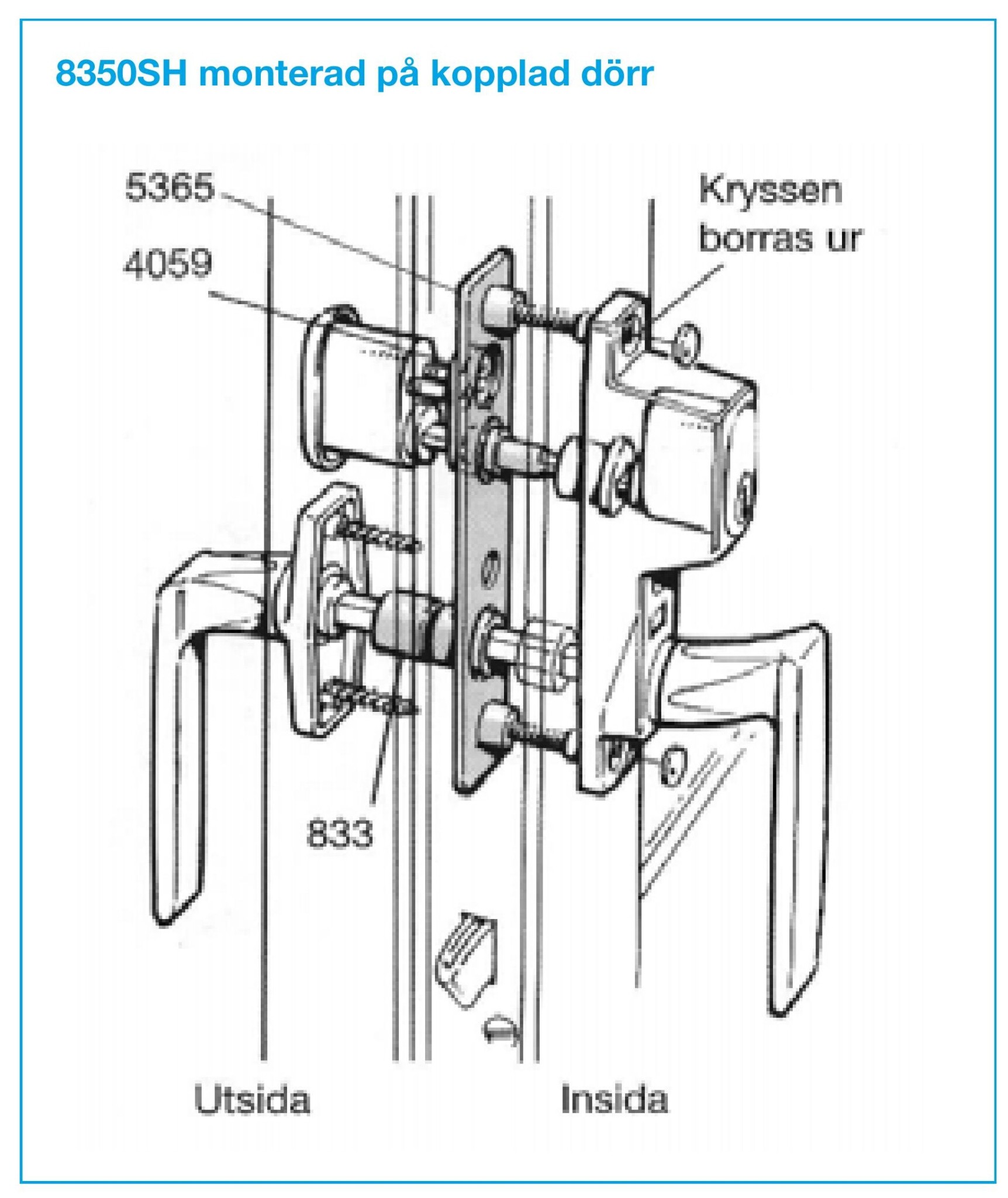 8350SH monterad på kopplad dörr

5365

4059

Kryssen borras ur

833

Utsida

Insida