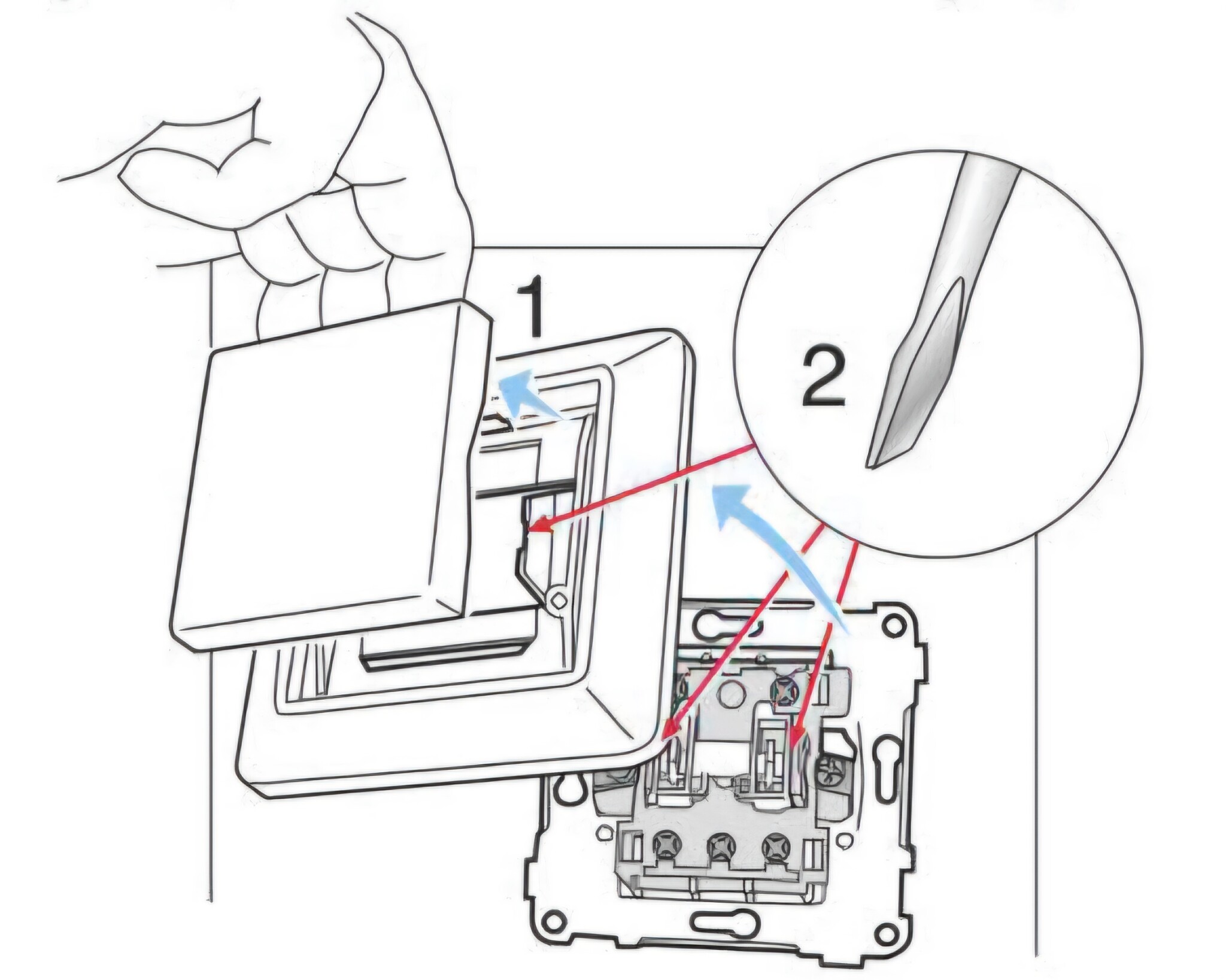 1

2