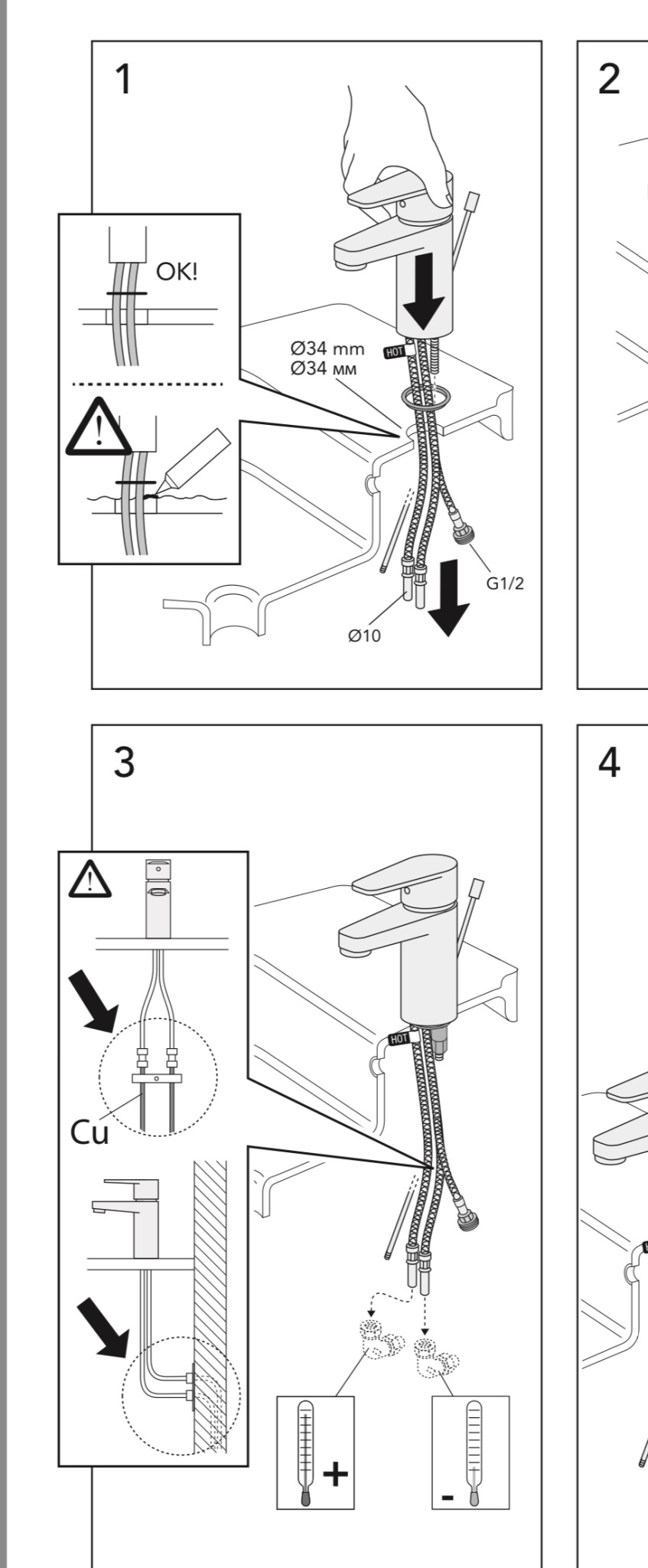 1

OK!

Ø34 mm
Ø34 мм

HOT

G1/2

Ø10

2

3

Cu

HOT

+

-

4