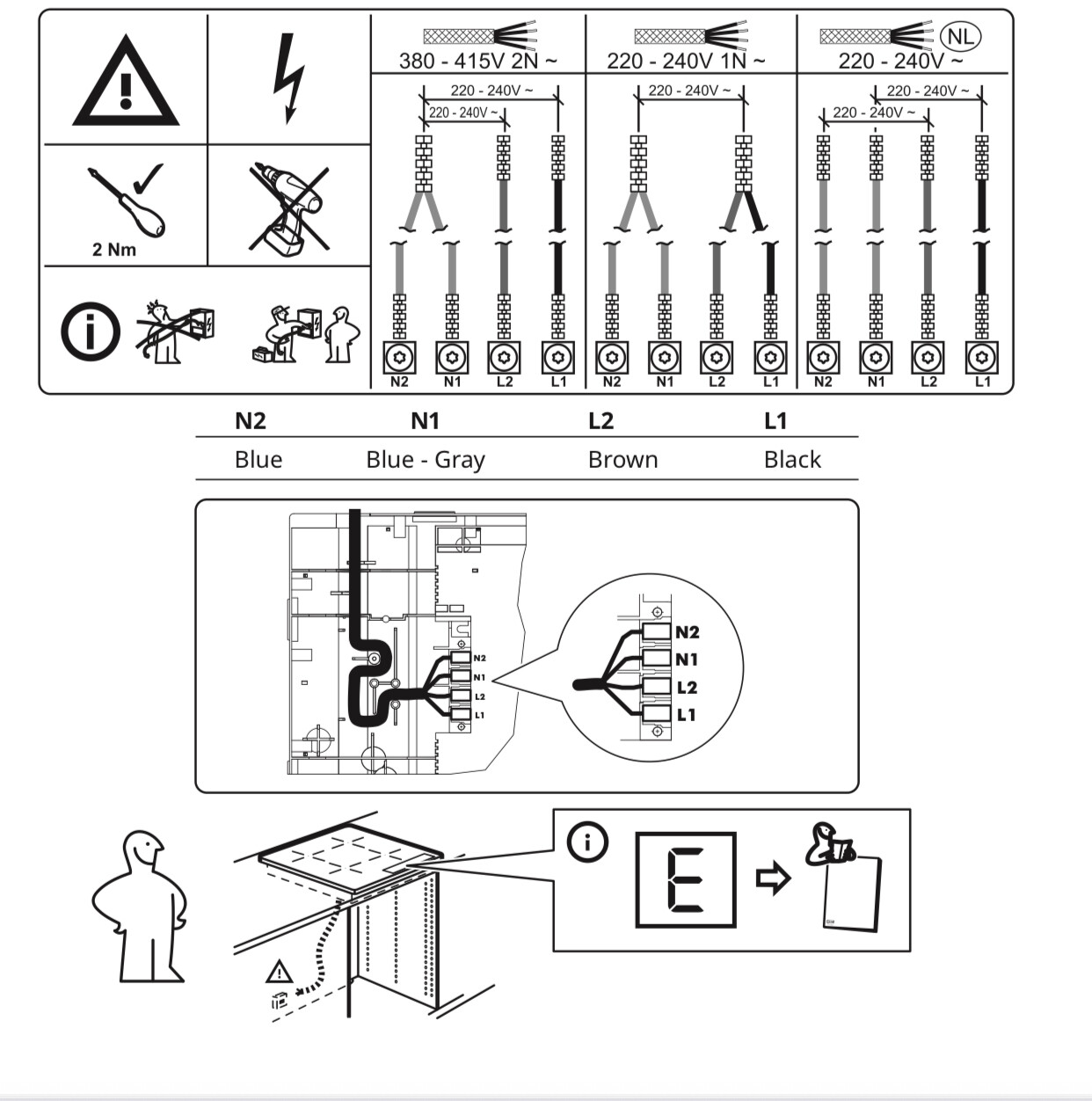 2 Nm

380 - 415V 2N ~
220 - 240V ~
220 - 240V ~
N2 N1 L2 L1

220 - 240V 1N ~
220 - 240V ~
N2 N1 L2 L1

NL
220 - 240V ~
220 - 240V ~
220 - 240V ~
N2 N1 L2 L1

| N2 | N1 | L2 | L1 |
|---|---|---|---|
| Blue | Blue - Gray | Brown | Black |

N2
N1
L2
L1

N2
N1
L2
L1

E