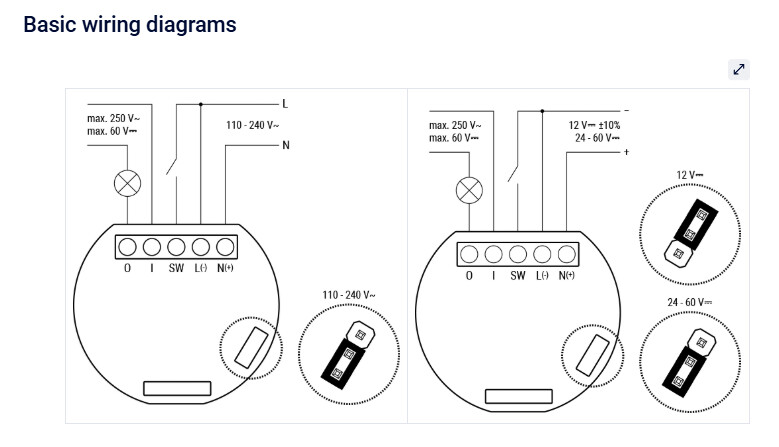 Basic wiring diagrams

max. 250 V~
max. 60 V⎓

L

110 - 240 V~

N

O I SW L(-) N(+)

110 - 240 V~

max. 250 V~
max. 60 V⎓

-

12 V⎓ ±10%
24 - 60 V⎓

+

O I SW L(-) N(+)

12 V⎓

24 - 60 V⎓