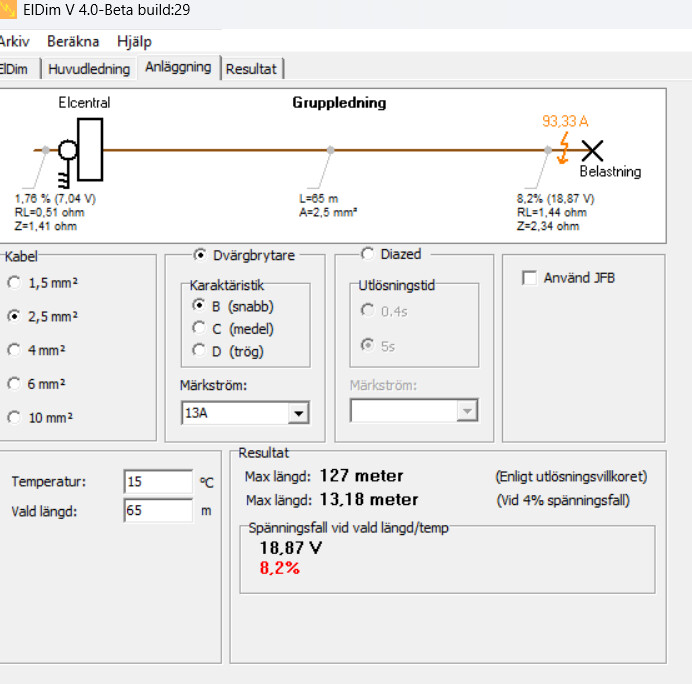 ElDim V 4.0-Beta build:29

Arkiv Beräkna Hjälp

ElDim Huvudledning Anläggning Resultat

Elcentral

Gruppledning

93,33 A

Belastning

1,76 % (7,04 V)
RL=0,51 ohm
Z=1,41 ohm

L=65 m
A=2,5 mm²

8,2% (18,87 V)
RL=1,44 ohm
Z=2,34 ohm

Kabel
1,5 mm²
2,5 mm²
4 mm²
6 mm²
10 mm²

Dvärgbrytare
Karaktäristik
B (snabb)
C (medel)
D (trög)
Märkström:
13A

Diazed
Utlösningstid
0.4s
5s
Märkström:

Använd JFB

Temperatur: 15 °C
Vald längd: 65 m

Resultat
Max längd: 127 meter (Enligt utlösningsvillkoret)
Max längd: 13,18 meter (Vid 4% spänningsfall)

Spänningsfall vid vald längd/temp
18,87 V
8,2%