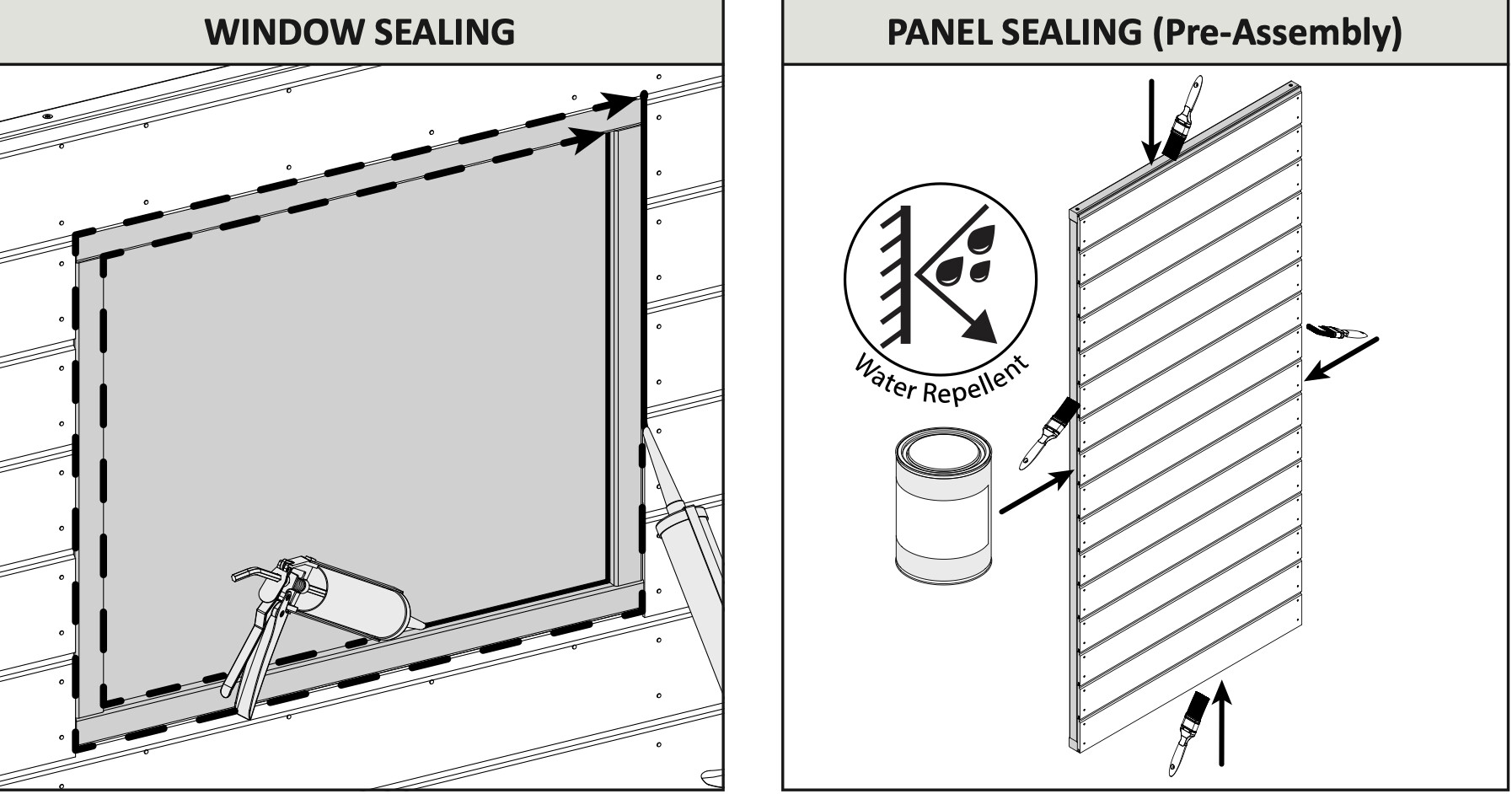 WINDOW SEALING

PANEL SEALING (Pre-Assembly)

Water Repellent