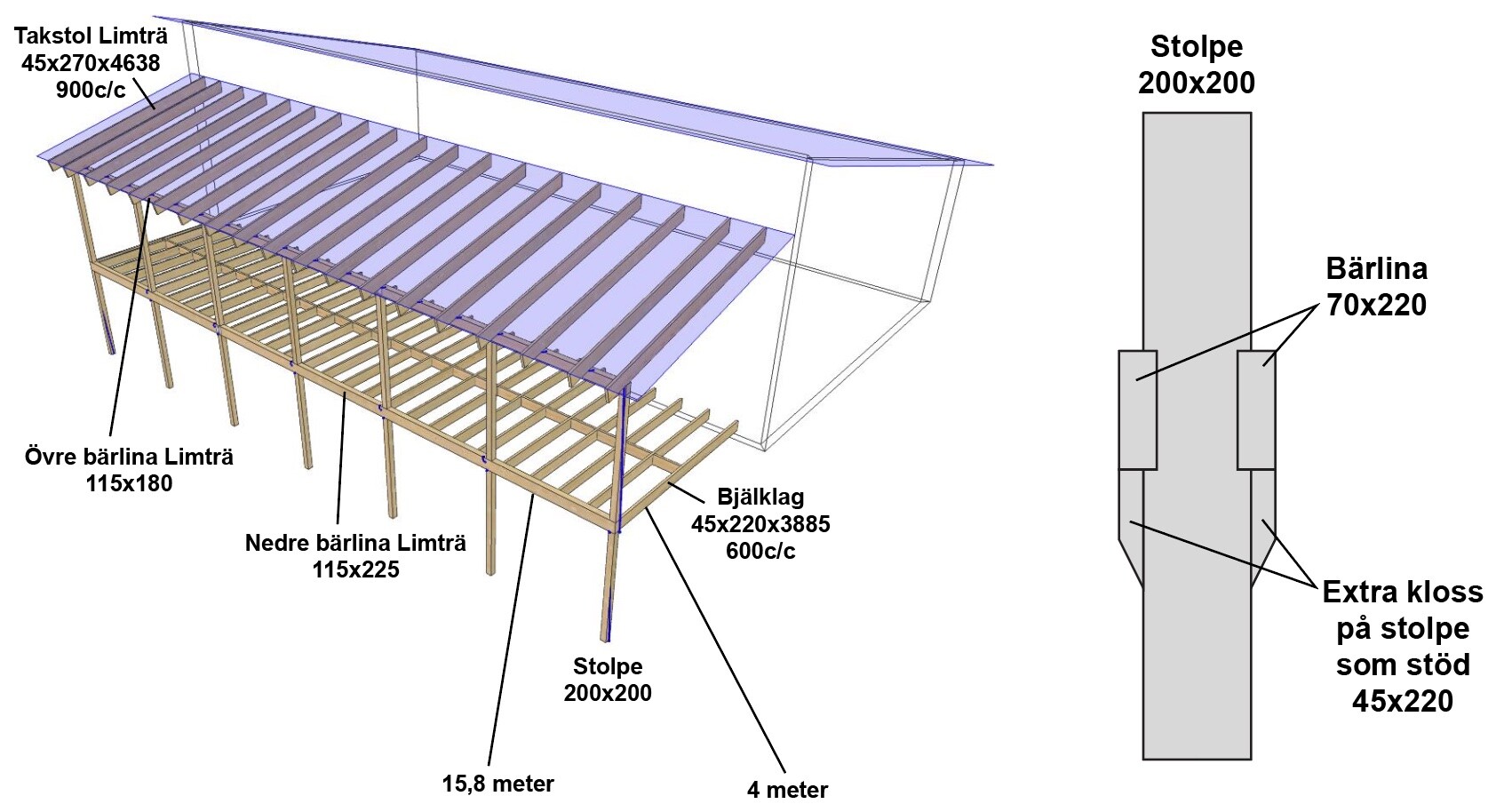 Takstol Limträ
45x270x4638
900c/c

Övre bärlina Limträ
115x180

Nedre bärlina Limträ
115x225

Bjälklag
45x220x3885
600c/c

Stolpe
200x200

15,8 meter

4 meter

Stolpe
200x200

Bärlina
70x220

Extra kloss
på stolpe
som stöd
45x220