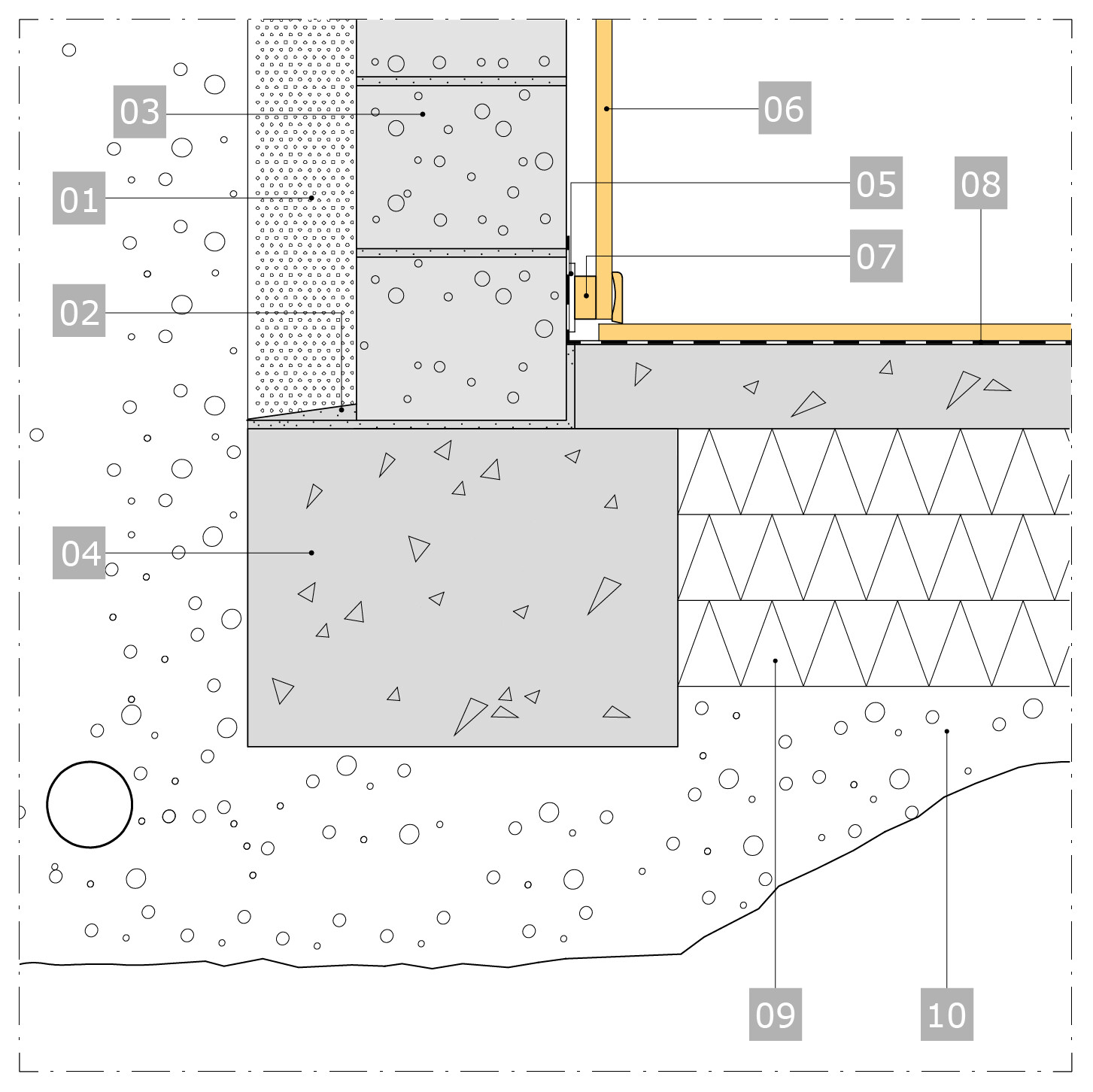 03
01
02
04
06
05
08
07
09
10