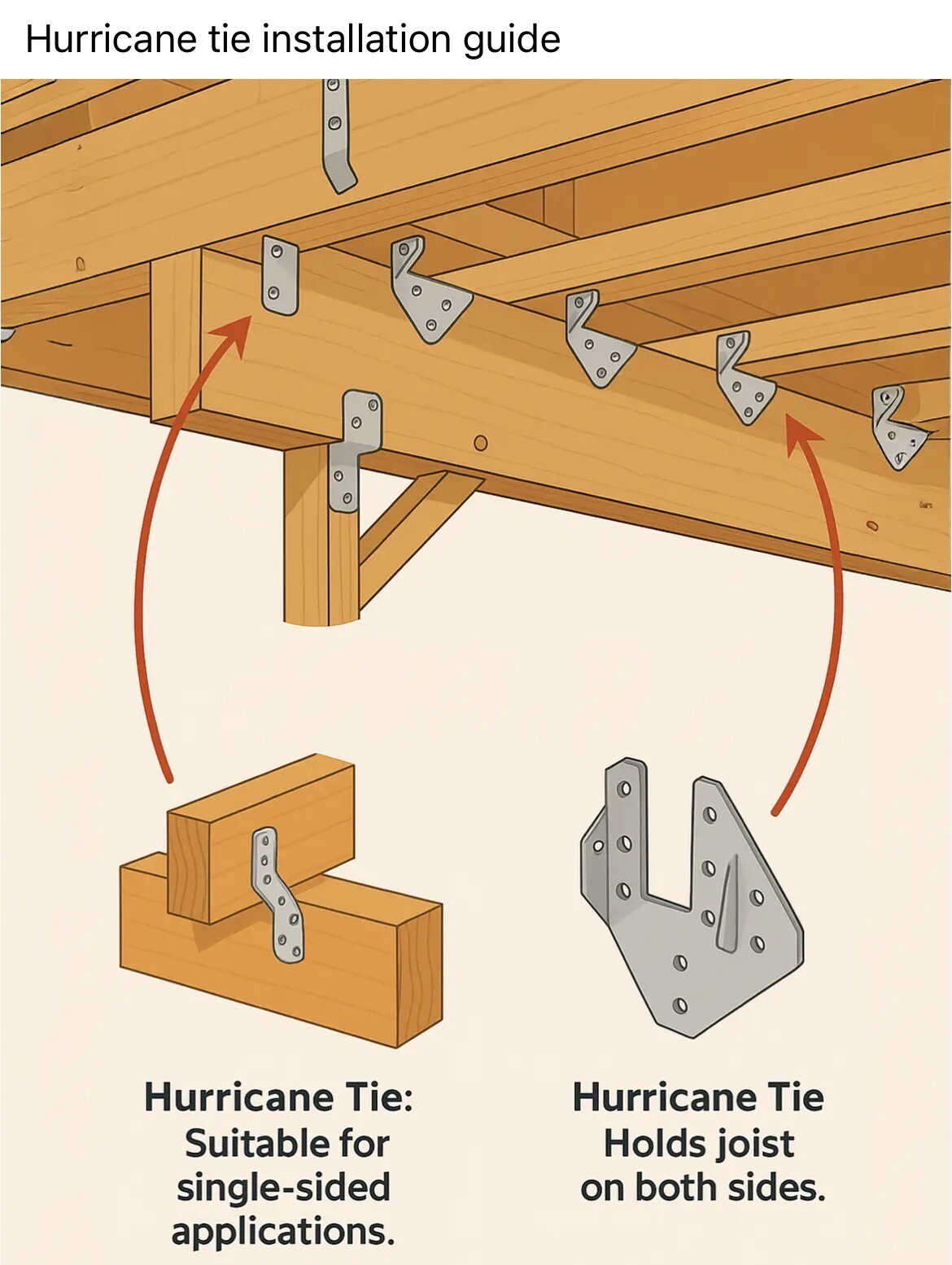 Hurricane tie installation guide

Hurricane Tie: Suitable for single-sided applications.

Hurricane Tie Holds joist on both sides.