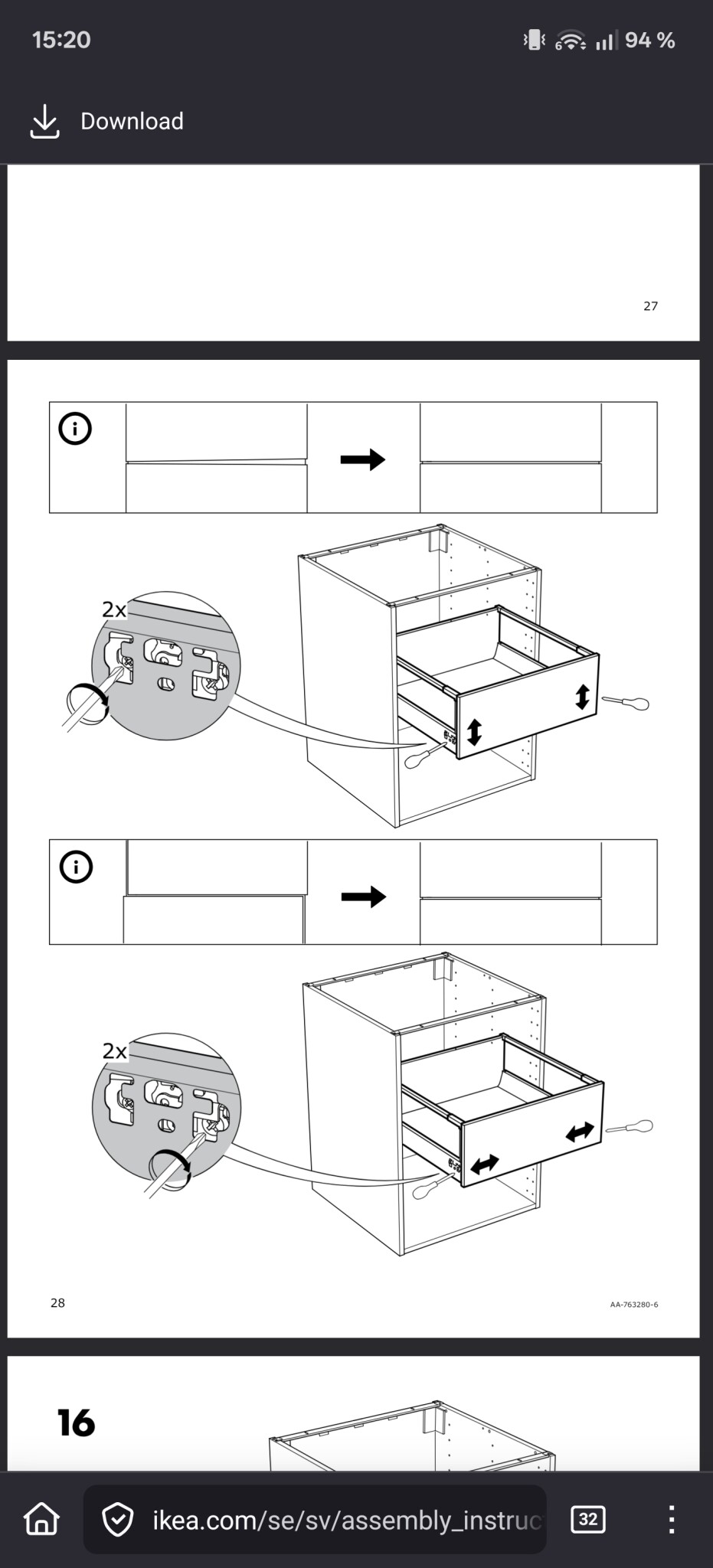 15:20

94 %

Download

27

2x

2x

28

AA-763280-6

16

ikea.com/se/sv/assembly_instruc

32