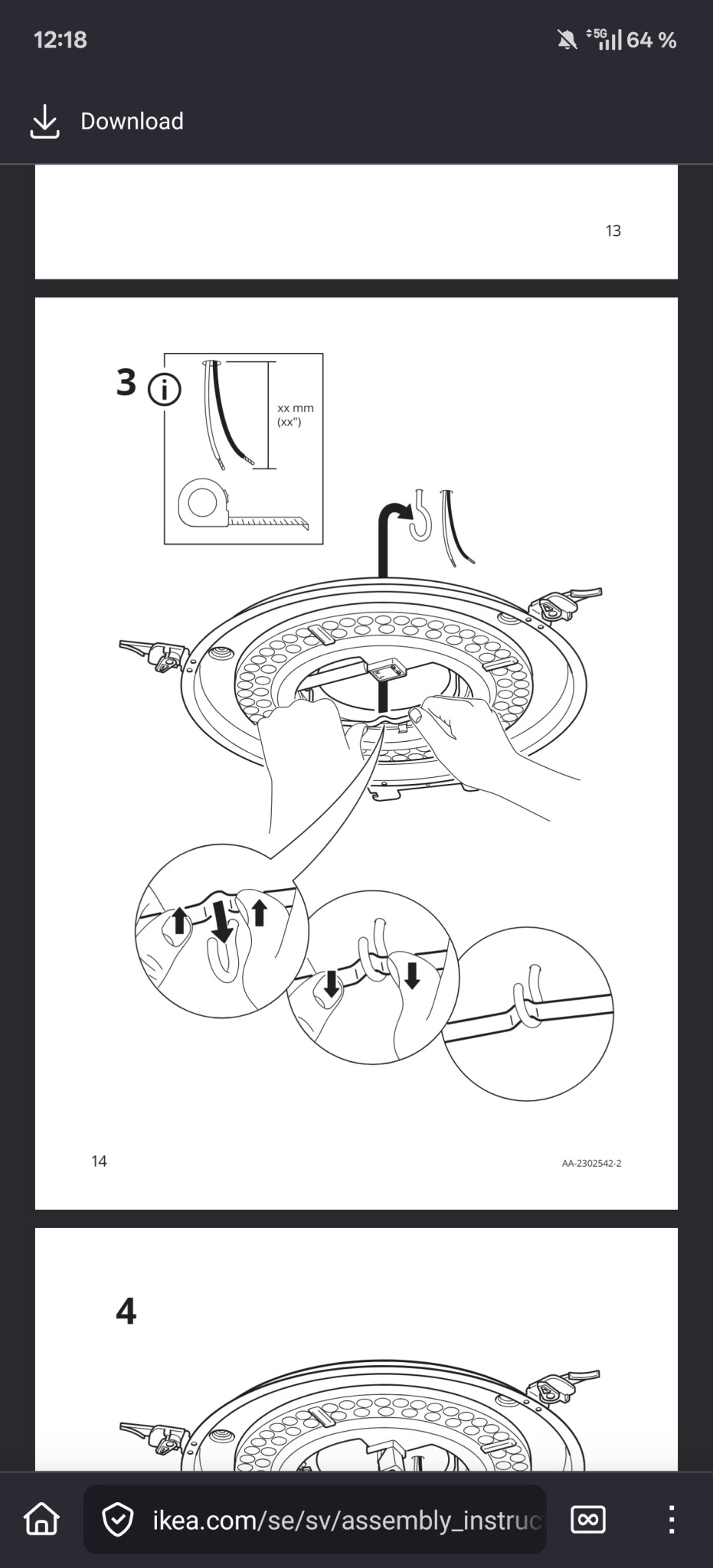 12:18

5G 64 %

Download

13

3

xx mm
(xx")

14

AA-2302542-2

4

ikea.com/se/sv/assembly_instruc