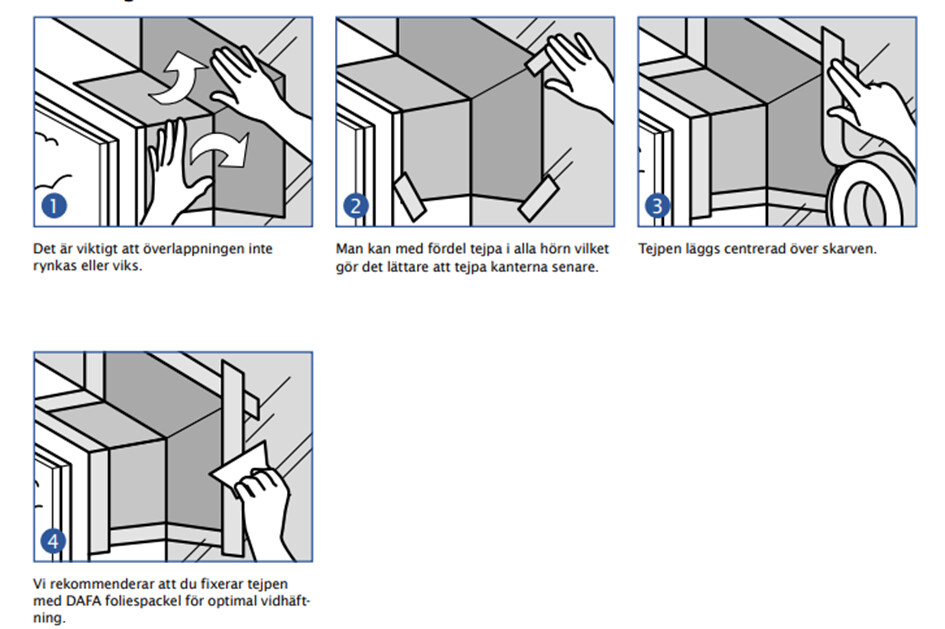 1

Det är viktigt att överlappningen inte rynkas eller viks.

2

Man kan med fördel tejpa i alla hörn vilket gör det lättare att tejpa kanterna senare.

3

Tejpen läggs centrerad över skarven.

4

Vi rekommenderar att du fixerar tejpen med DAFA foliespackel för optimal vidhäftning.