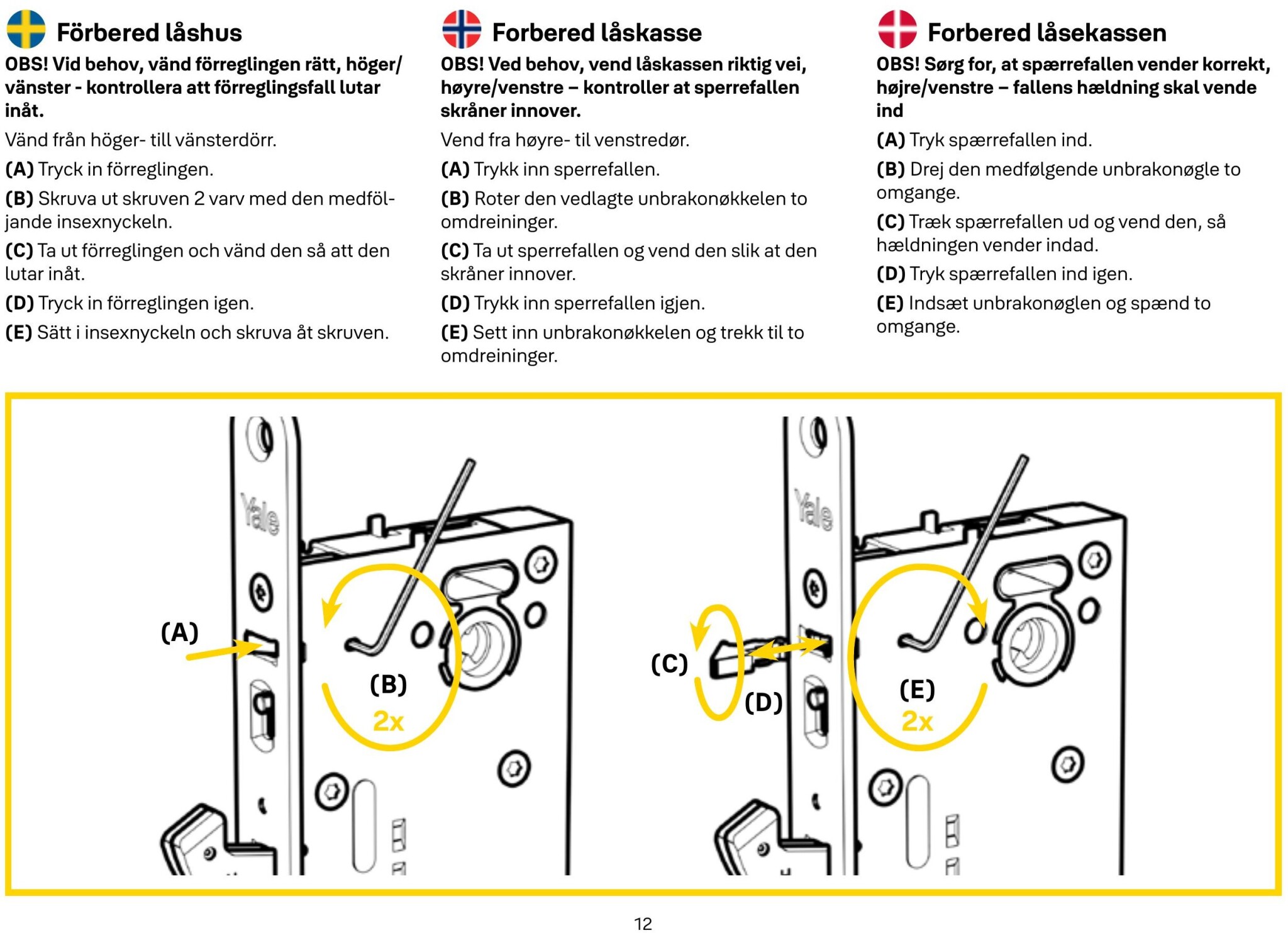 Förbered låshus

OBS! Vid behov, vänd förreglingen rätt, höger/vänster - kontrollera att förreglingsfall lutar inåt.

Vänd från höger- till vänsterdörr.

(A) Tryck in förreglingen.

(B) Skruva ut skruven 2 varv med den medföljande insexnyckeln.

(C) Ta ut förreglingen och vänd den så att den lutar inåt.

(D) Tryck in förreglingen igen.

(E) Sätt i insexnyckeln och skruva åt skruven.

Forbered låskasse

OBS! Ved behov, vend låskassen riktig vei, høyre/venstre – kontroller at sperrefallen skråner innover.

Vend fra høyre- til venstredør.

(A) Trykk inn sperrefallen.

(B) Roter den vedlagte unbrakonøkkelen to omdreininger.

(C) Ta ut sperrefallen og vend den slik at den skråner innover.

(D) Trykk inn sperrefallen igjen.

(E) Sett inn unbrakonøkkelen og trekk til to omdreininger.

Forbered låsekassen

OBS! Sørg for, at spærrefallen vender korrekt, højre/venstre – fallens hældning skal vende ind

(A) Tryk spærrefallen ind.

(B) Drej den medfølgende unbrakonøgle to omgange.

(C) Træk spærrefallen ud og vend den, så hældningen vender indad.

(D) Tryk spærrefallen ind igen.

(E) Indsæt unbrakonøglen og spænd to omgange.

Yale
(A)
(B)
2x
Yale
(C)
(D)
(E)
2x

12