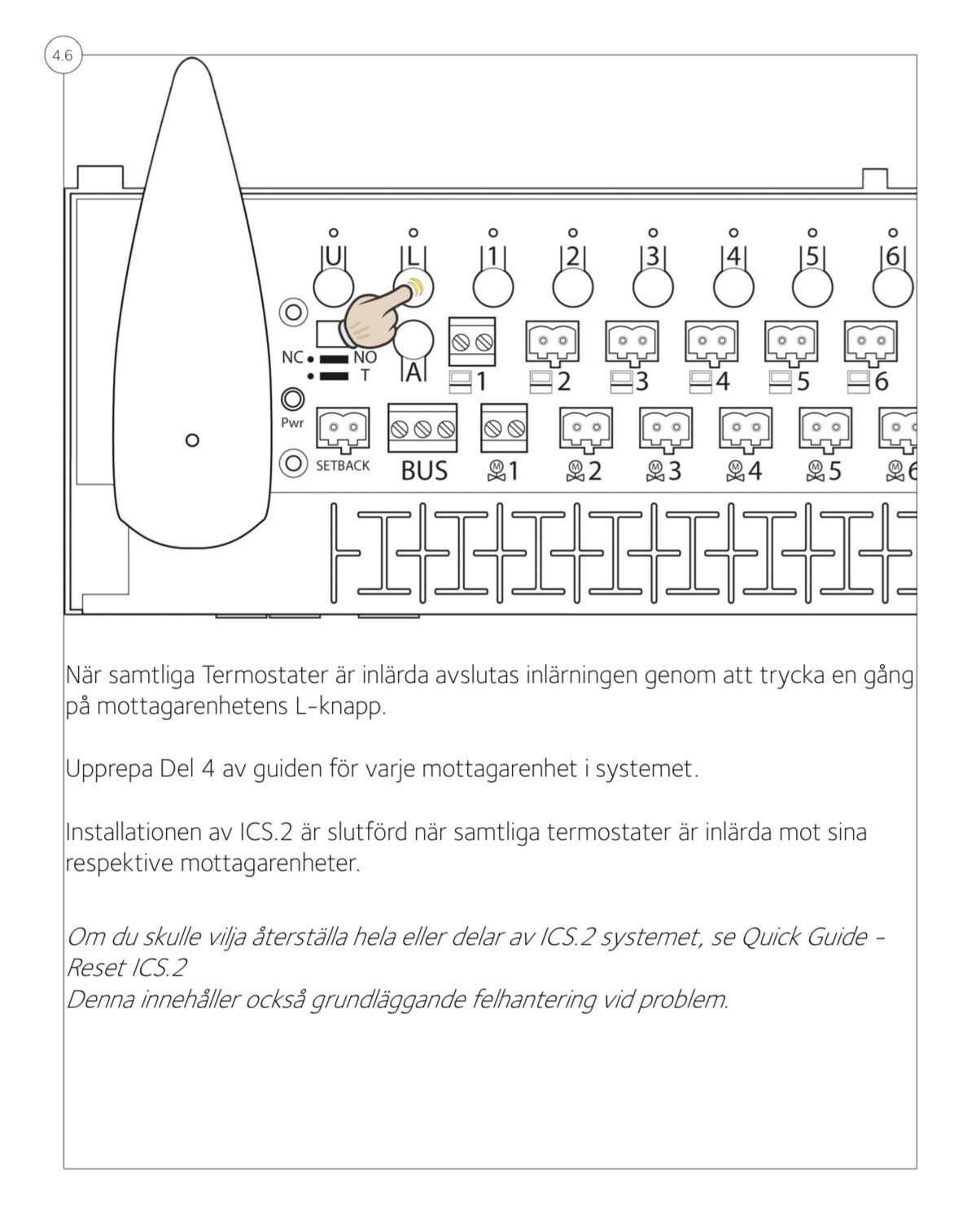 4.6

U L 1 2 3 4 5 6

NC NO
T
A
1 2 3 4 5 6
Pwr
SETBACK BUS 1 2 3 4 5 6

När samtliga Termostater är inlärda avslutas inlärningen genom att trycka en gång på mottagarenhetens L-knapp.

Upprepa Del 4 av guiden för varje mottagarenhet i systemet.

Installationen av ICS.2 är slutförd när samtliga termostater är inlärda mot sina respektive mottagarenheter.

Om du skulle vilja återställa hela eller delar av ICS.2 systemet, se Quick Guide - Reset ICS.2
Denna innehåller också grundläggande felhantering vid problem.