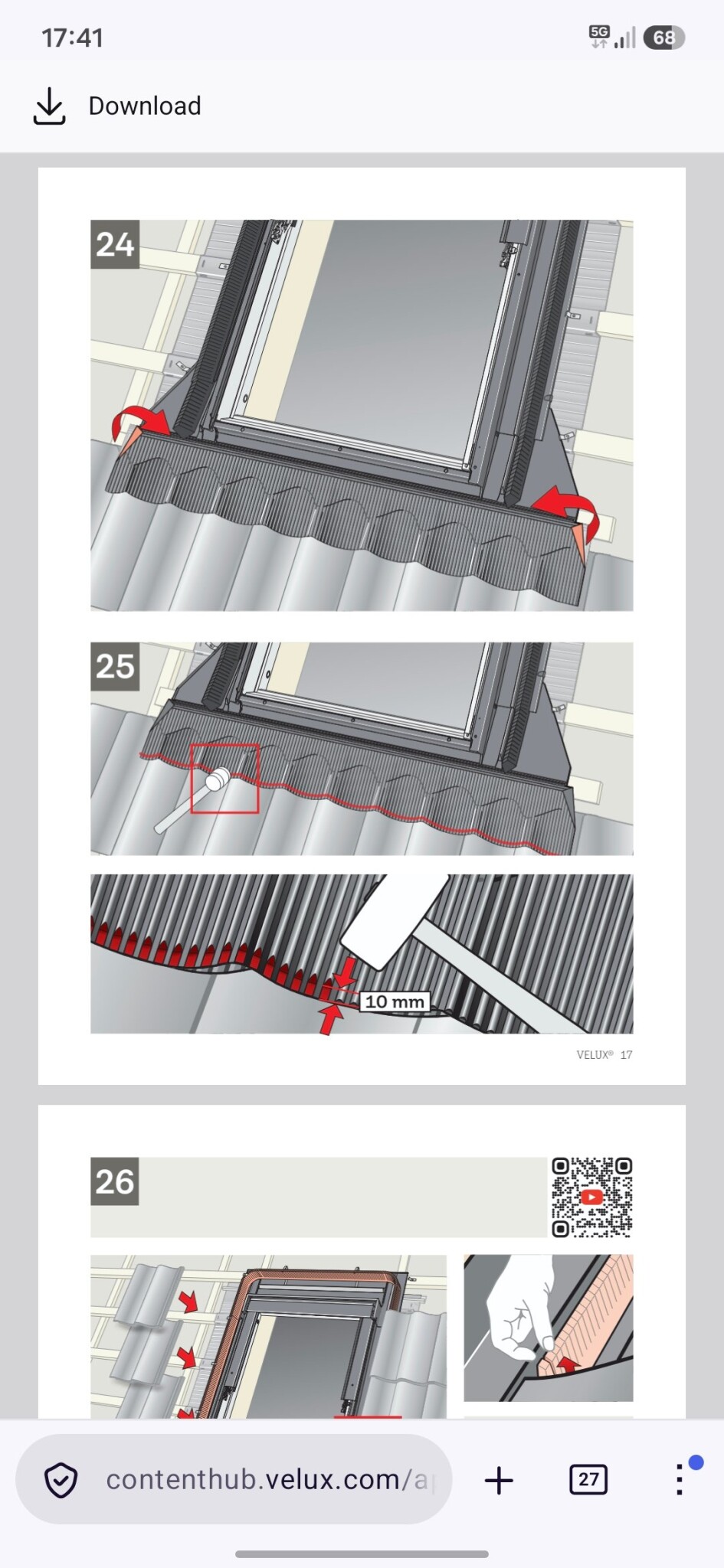 17:41

5G 68

Download

24

25

10 mm

VELUX® 17

26

contenthub.velux.com/a

27