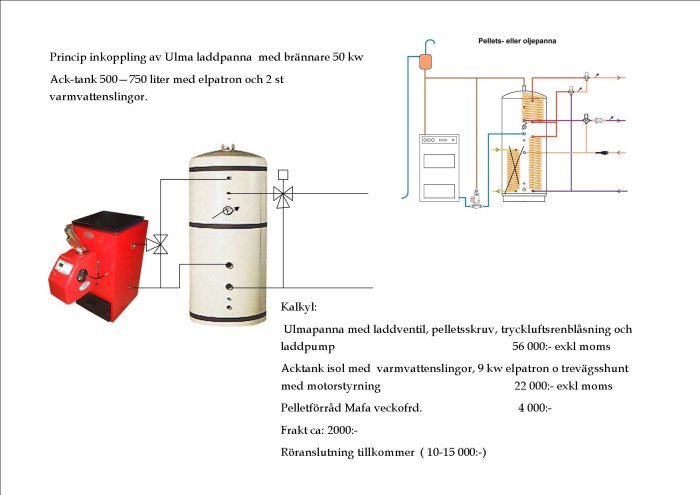 Princip inkoppling av Ulma laddpanna med brännare 50 kw

Ack-tank 500—750 liter med elpatron och 2 st varmvattenslingor.

Pellets- eller oljepanna

Kalkyl:

Ulmapanna med laddventil, pelletsskruv, tryckluftsrenblåsning och laddpump 56 000:- exkl moms

Acktank isol med varmvattenslingor, 9 kw elpatron o trevägsshunt med motorstyrning 22 000:- exkl moms

Pelletförråd Mafa veckofrd. 4 000:-

Frakt ca: 2000:-

Röranslutning tillkommer ( 10-15 000:-)