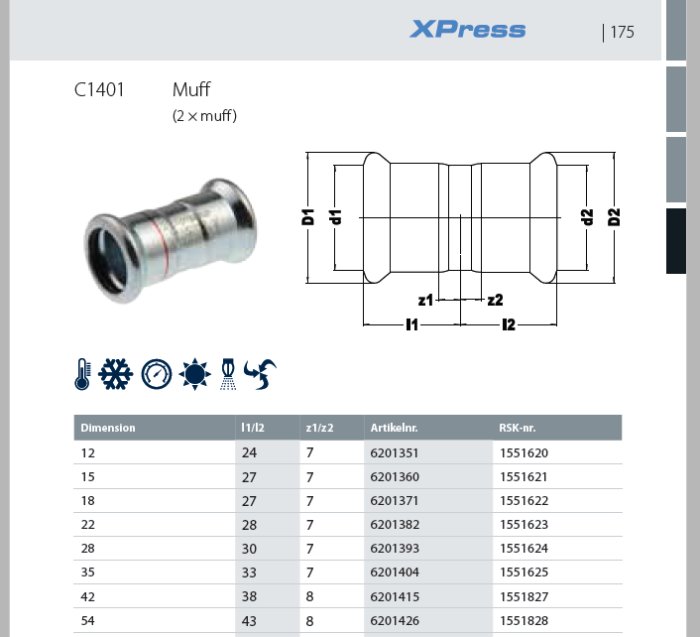 XPress | 175

C1401 Muff
(2 × muff)

D1 d1 d2 D2
z1 z2
l1 l2

| Dimension | l1/l2 | z1/z2 | Artikelnr. | RSK-nr. |
|---|---|---|---|---|
| 12 | 24 | 7 | 6201351 | 1551620 |
| 15 | 27 | 7 | 6201360 | 1551621 |
| 18 | 27 | 7 | 6201371 | 1551622 |
| 22 | 28 | 7 | 6201382 | 1551623 |
| 28 | 30 | 7 | 6201393 | 1551624 |
| 35 | 33 | 7 | 6201404 | 1551625 |
| 42 | 38 | 8 | 6201415 | 1551827 |
| 54 | 43 | 8 | 6201426 | 1551828 |