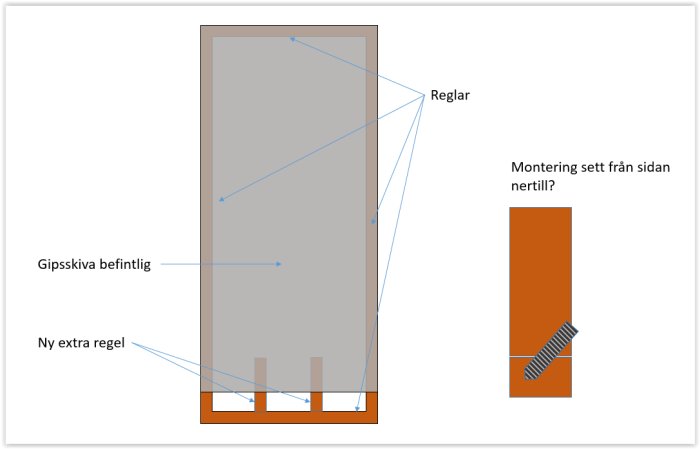 Reglar

Montering sett från sidan nertill?

Gipsskiva befintlig

Ny extra regel