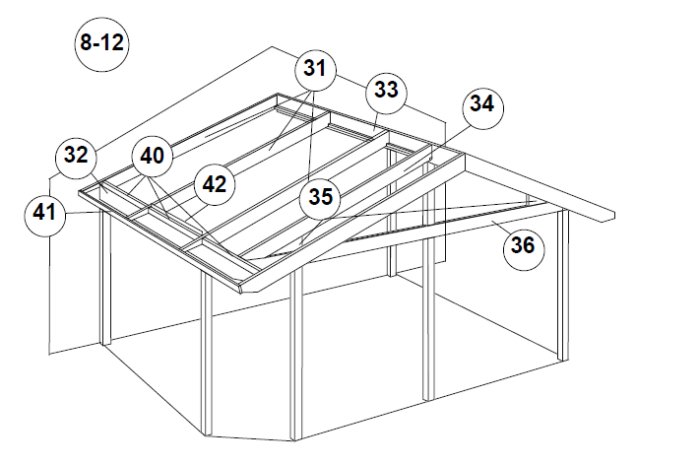 8-12

31

33

34

32

40

42

35

41

36