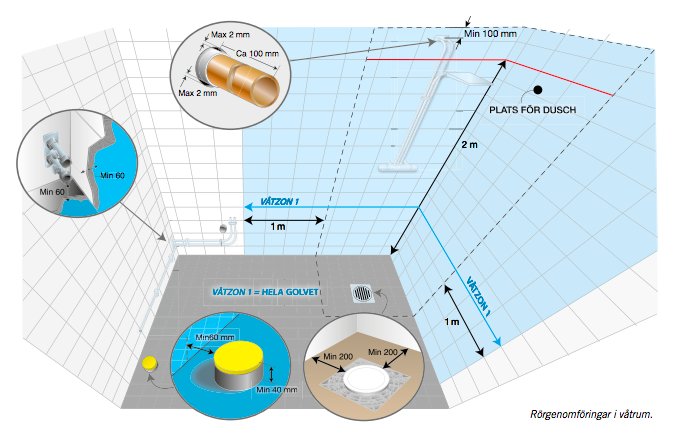 Max 2 mm

Ca 100 mm

Max 2 mm

Min 100 mm

PLATS FÖR DUSCH

2 m

Min 60

Min 60

VÅTZON 1

1 m

VÅTZON 1 = HELA GOLVET

VÅTZON 1

1 m

Min60 mm

Min 40 mm

Min 200

Min 200

Rörgenomföringar i våtrum.