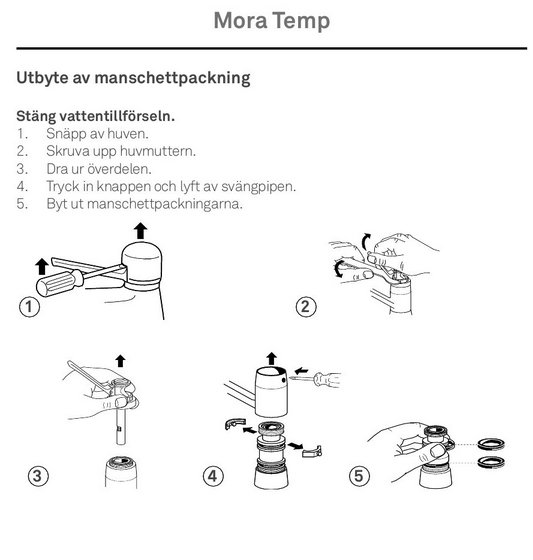 Mora Temp

Utbyte av manschettpackning

Stäng vattentillförseln.
1. Snäpp av huven.
2. Skruva upp huvmuttern.
3. Dra ur överdelen.
4. Tryck in knappen och lyft av svängpipen.
5. Byt ut manschettpackningarna.

1

2

3

4

5