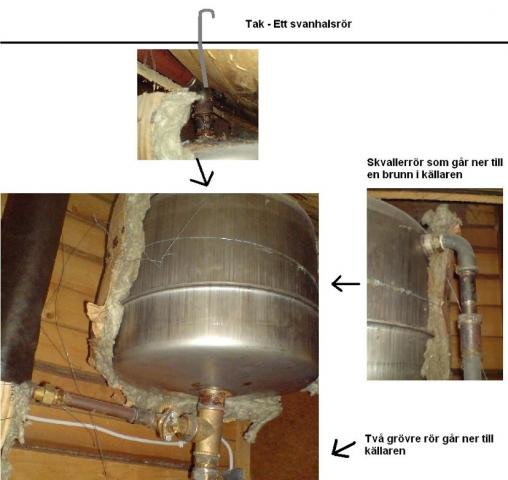 Tak - Ett svanhalsrör

Skvallerrör som går ner till en brunn i källaren

Två grövre rör går ner till källaren