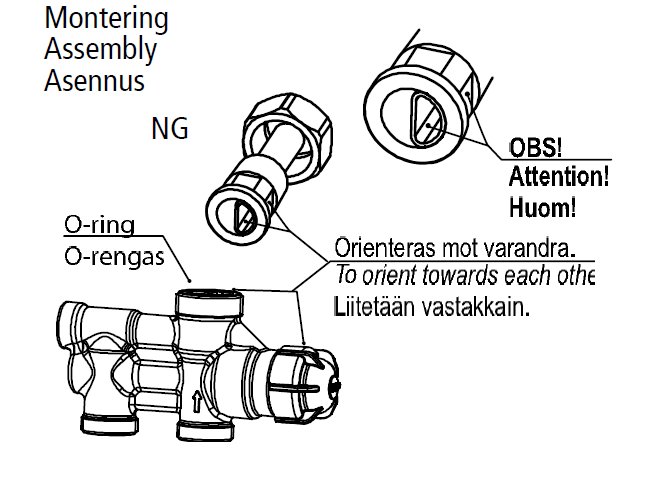 Montering
Assembly
Asennus

NG

OBS!
Attention!
Huom!

O-ring
O-rengas

Orienteras mot varandra.
To orient towards each othe
Liitetään vastakkain.