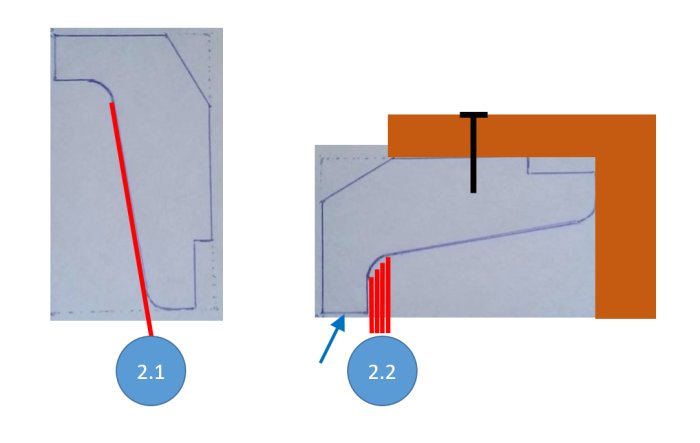 2.1

2.2