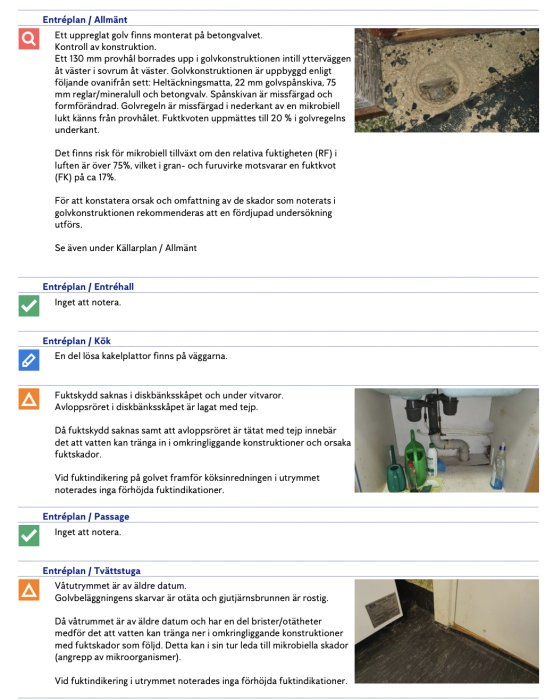 Entréplan / Allmänt

Ett uppreglat golv finns monterat på betongvalvet.
Kontroll av konstruktion.
Ett 130 mm provhål borrades upp i golvkonstruktionen intill ytterväggen åt väster i sovrum åt väster. Golvkonstruktionen är uppbyggd enligt följande ovanifrån sett: Heltäckningsmatta, 22 mm golvspånskiva, 75 mm reglar/mineralull och betongvalv. Spånskivan är missfärgad och formförändrad. Golvregeln är missfärgad i nederkant av en mikrobiell lukt känns från provhålet. Fuktkvoten uppmättes till 20 % i golvregelns underkant.

Det finns risk för mikrobiell tillväxt om den relativa fuktigheten (RF) i luften är över 75%, vilket i gran- och furuvirke motsvarar en fuktkvot (FK) på ca 17%.

För att konstatera orsak och omfattning av de skador som noterats i golvkonstruktionen rekommenderas att en fördjupad undersökning utförs.

Se även under Källarplan / Allmänt

Entréplan / Entréhall

Inget att notera.

Entréplan / Kök

En del lösa kakelplattor finns på väggarna.

Fuktskydd saknas i diskbänksskåpet och under vitvaror.
Avloppsröret i diskbänksskåpet är lagat med tejp.

Då fuktskydd saknas samt att avloppsröret är tätat med tejp innebär det att vatten kan tränga in i omkringliggande konstruktioner och orsaka fuktskador.

Vid fuktindikering på golvet framför köksinredningen i utrymmet noterades inga förhöjda fuktindikationer.

Entréplan / Passage

Inget att notera.

Entréplan / Tvättstuga

Våtutrymmet är av äldre datum.
Golvbeläggningens skarvar är otäta och gjutjärnsbrunnen är rostig.

Då våtrummet är av äldre datum och har en del brister/otätheter medför det att vatten kan tränga ner i omkringliggande konstruktioner med fuktskador som följd. Detta kan i sin tur leda till mikrobiella skador (angrepp av mikroorganismer).

Vid fuktindikering i utrymmet noterades inga förhöjda fuktindikationer.