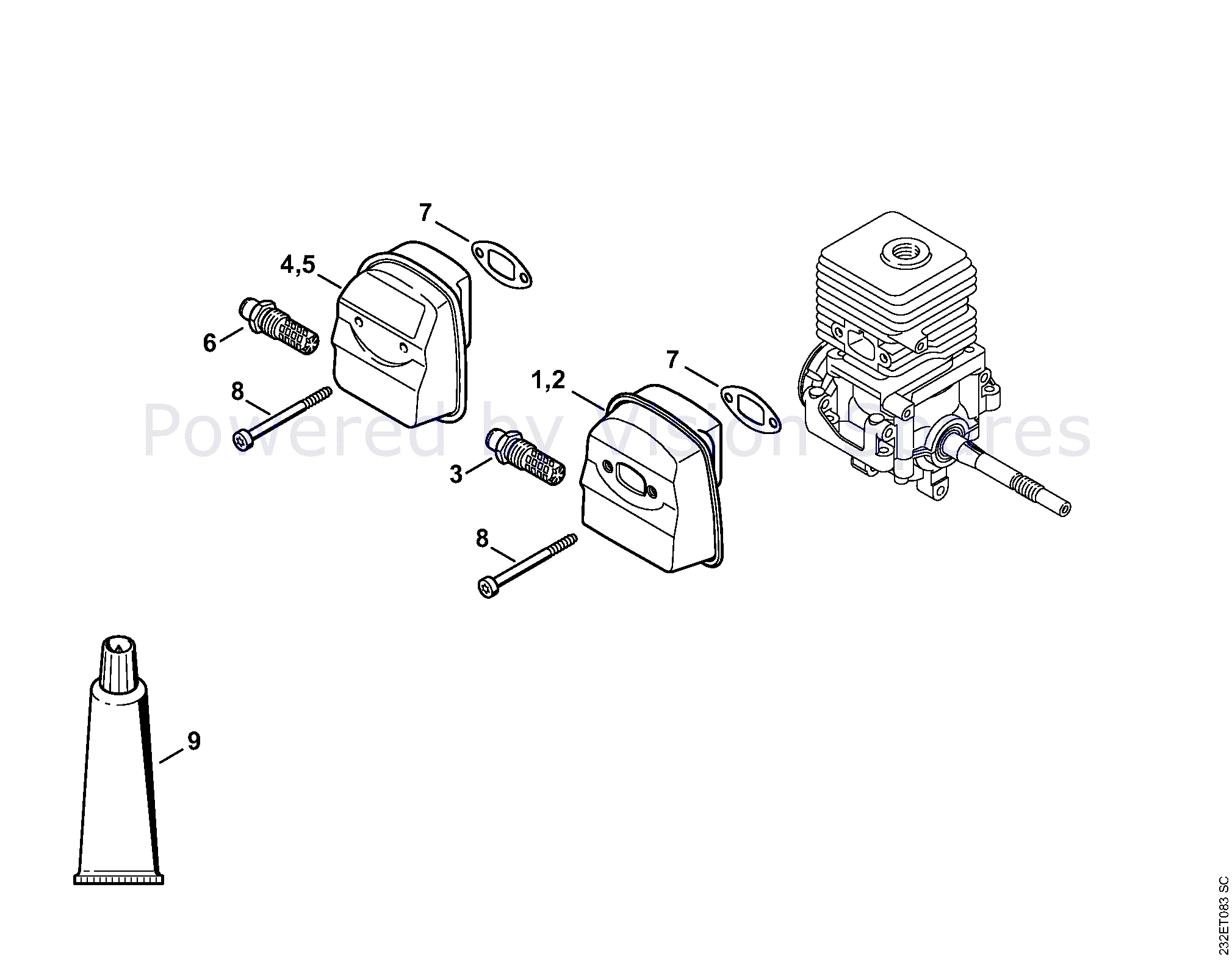 7
4,5
6
8
7
1,2
3
8
9
Powered by Vision Spares
232ET083 SC