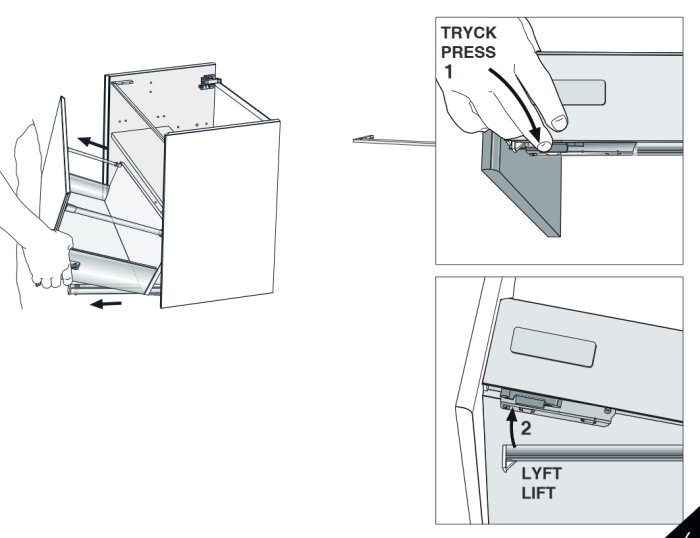 TRYCK
PRESS
1

2
LYFT
LIFT