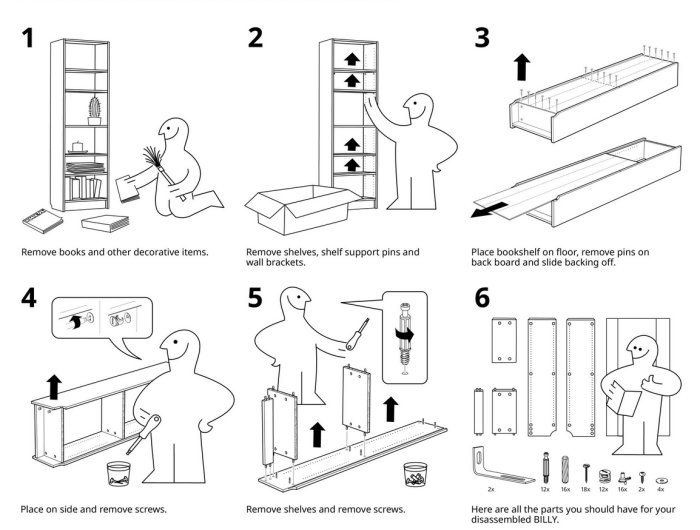 1

Remove books and other decorative items.

2

Remove shelves, shelf support pins and wall brackets.

3

Place bookshelf on floor, remove pins on back board and slide backing off.

4

Place on side and remove screws.

5

Remove shelves and remove screws.

6

2x 12x 16x 18x 12x 16x 2x 4x

Here are all the parts you should have for your disassembled BILLY.