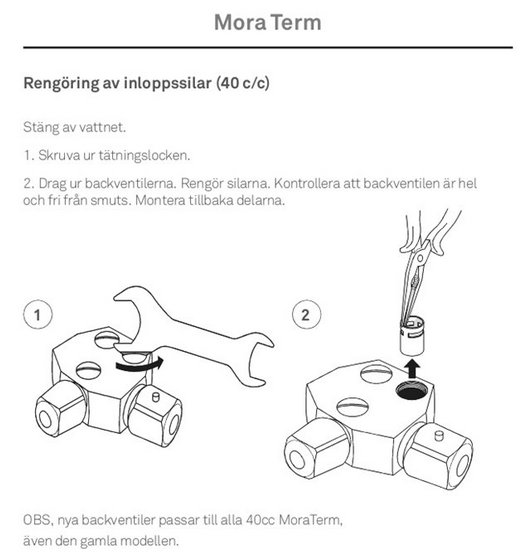 Mora Term

Rengöring av inloppssilar (40 c/c)

Stäng av vattnet.

1. Skruva ur tätningslocken.

2. Drag ur backventilerna. Rengör silarna. Kontrollera att backventilen är hel och fri från smuts. Montera tillbaka delarna.

1

2

OBS, nya backventiler passar till alla 40cc MoraTerm, även den gamla modellen.