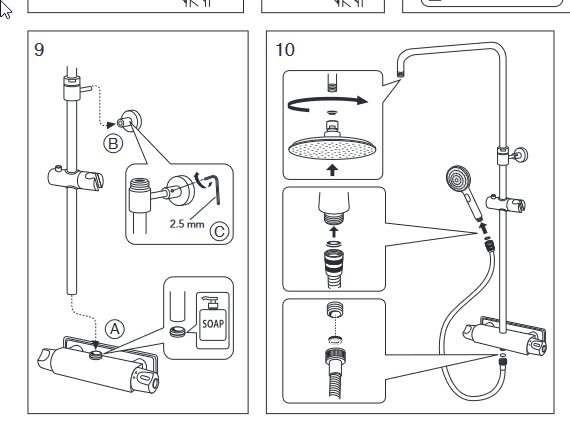 9

B

2.5 mm C

A

SOAP

10