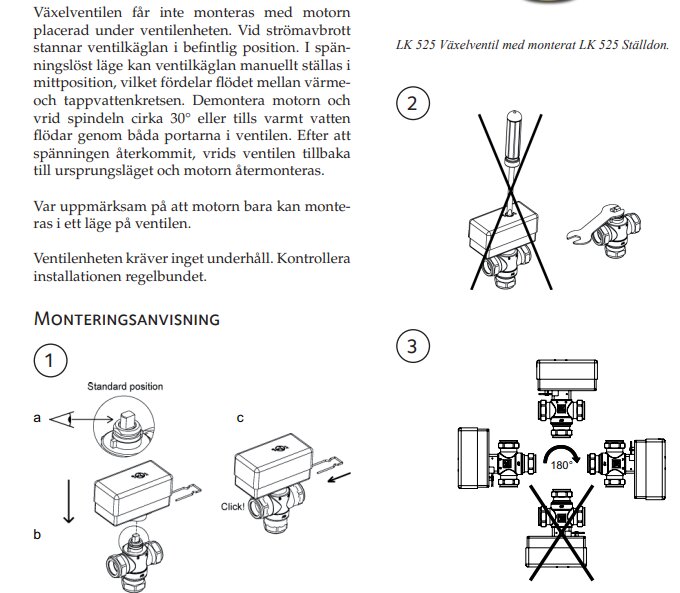 Växelventilen får inte monteras med motorn placerad under ventilenheten. Vid strömavbrott stannar ventilkäglan i befintlig position. I spänningslöst läge kan ventilkäglan manuellt ställas i mittposition, vilket fördelar flödet mellan värme- och tappvattenkretsen. Demontera motorn och vrid spindeln cirka 30° eller tills varmt vatten flödar genom båda portarna i ventilen. Efter att spänningen återkommit, vrids ventilen tillbaka till ursprungsläget och motorn återmonteras.

Var uppmärksam på att motorn bara kan monteras i ett läge på ventilen.

Ventilenheten kräver inget underhåll. Kontrollera installationen regelbundet.

MONTERINGSANVISNING

1

Standard position

a

b

c

Click!

LK 525 Växelventil med monterat LK 525 Ställdon.

2

3

180°