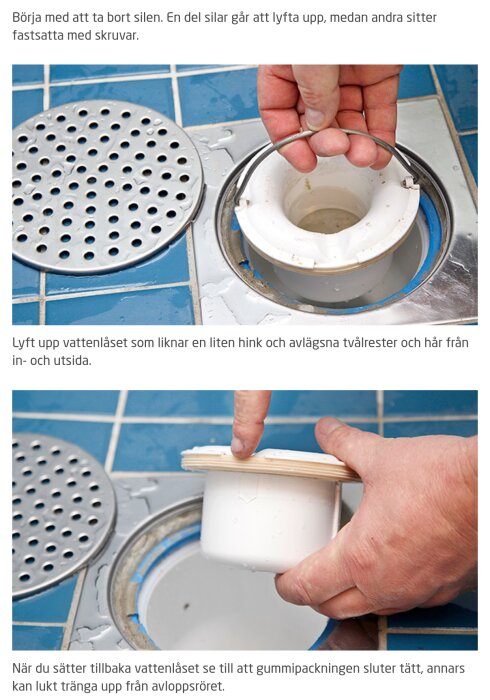 Börja med att ta bort silen. En del silar går att lyfta upp, medan andra sitter fastsatta med skruvar.

Lyft upp vattenlåset som liknar en liten hink och avlägsna tvålrester och hår från in- och utsida.

När du sätter tillbaka vattenlåset se till att gummipackningen sluter tätt, annars kan lukt tränga upp från avloppsröret.