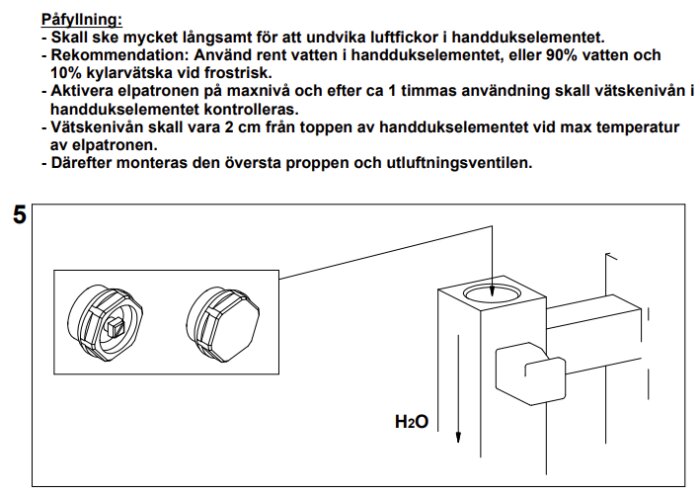 Påfyllning:
- Skall ske mycket långsamt för att undvika luftfickor i handdukselementet.
- Rekommendation: Använd rent vatten i handdukselementet, eller 90% vatten och 10% kylarvätska vid frostrisk.
- Aktivera elpatronen på maxnivå och efter ca 1 timmas användning skall vätskenivån i handdukselementet kontrolleras.
- Vätskenivån skall vara 2 cm från toppen av handdukselementet vid max temperatur av elpatronen.
- Därefter monteras den översta proppen och utluftningsventilen.

5

$H_2O$