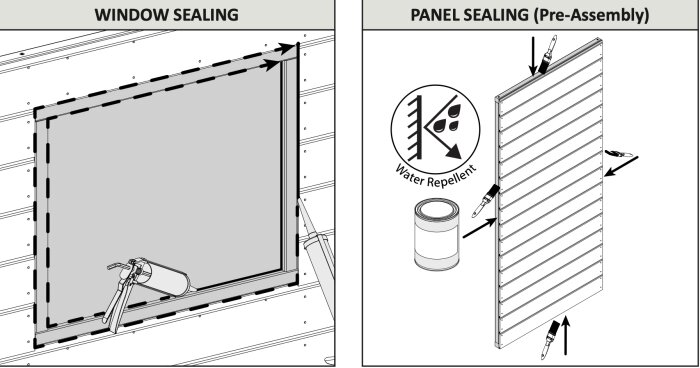 WINDOW SEALING

PANEL SEALING (Pre-Assembly)

Water Repellent