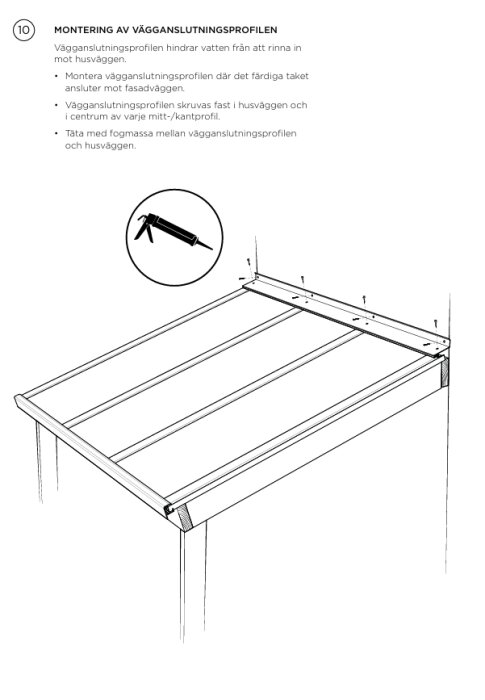 10

MONTERING AV VÄGGANSLUTNINGSPROFILEN

Vägganslutningsprofilen hindrar vatten från att rinna in mot husväggen.

• Montera vägganslutningsprofilen där det färdiga taket ansluter mot fasadväggen.

• Vägganslutningsprofilen skruvas fast i husväggen och i centrum av varje mitt-/kantprofil.

• Täta med fogmassa mellan vägganslutningsprofilen och husväggen.