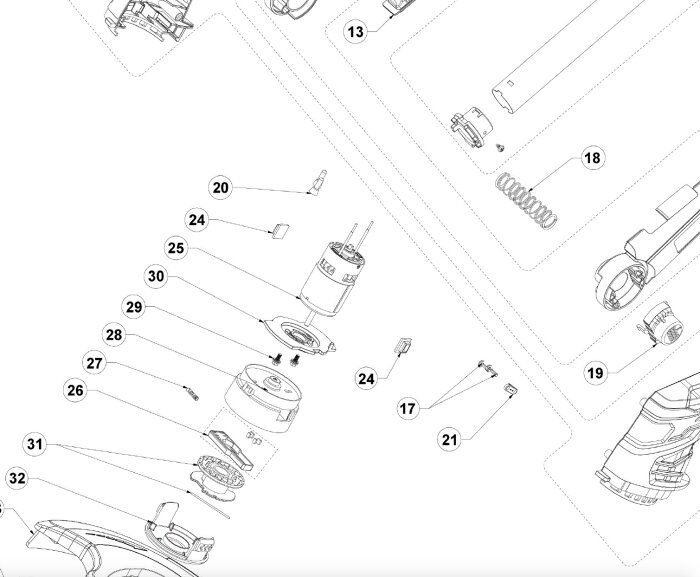 13

18

20

24

25

30

29

28

27

26

31

32

19

24

17

21