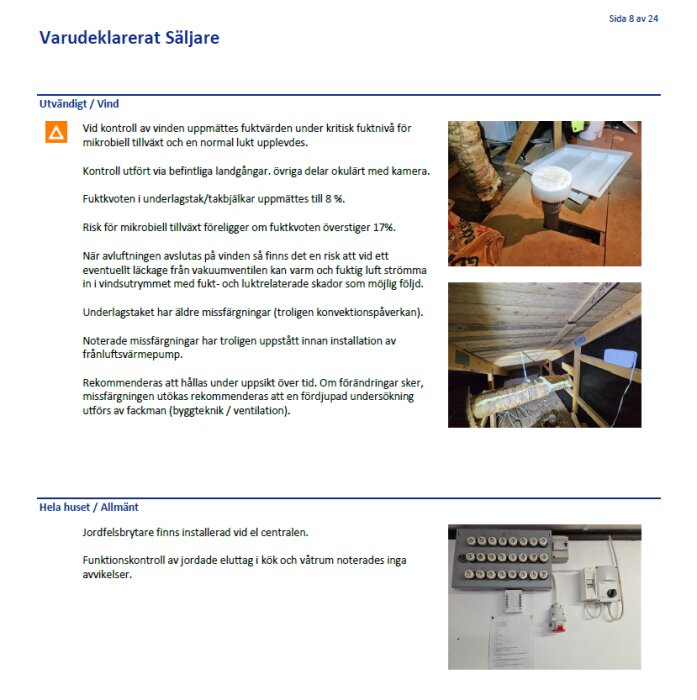 Sida 8 av 24

Varudeklarerat Säljare

Utvändigt / Vind

Vid kontroll av vinden uppmättes fuktvärden under kritisk fuktnivå för mikrobiell tillväxt och en normal lukt upplevdes.

Kontroll utfört via befintliga landgångar. övriga delar okulärt med kamera.

Fuktkvoten i underlagstak/takbjälkar uppmättes till 8 %.

Risk för mikrobiell tillväxt föreligger om fuktkvoten överstiger 17%.

När avluftningen avslutas på vinden så finns det en risk att vid ett eventuellt läckage från vakuumventilen kan varm och fuktig luft strömma in i vindsutrymmet med fukt- och luktrelaterade skador som möjlig följd.

Underlagstaket har äldre missfärgningar (troligen konvektionspåverkan).

Noterade missfärgningar har troligen uppstått innan installation av frånluftsvärmepump.

Rekommenderas att hållas under uppsikt över tid. Om förändringar sker, missfärgningen utökas rekommenderas att en fördjupad undersökning utförs av fackman (byggteknik / ventilation).

Hela huset / Allmänt

Jordfelsbrytare finns installerad vid el centralen.

Funktionskontroll av jordade eluttag i kök och våtrum noterades inga avvikelser.