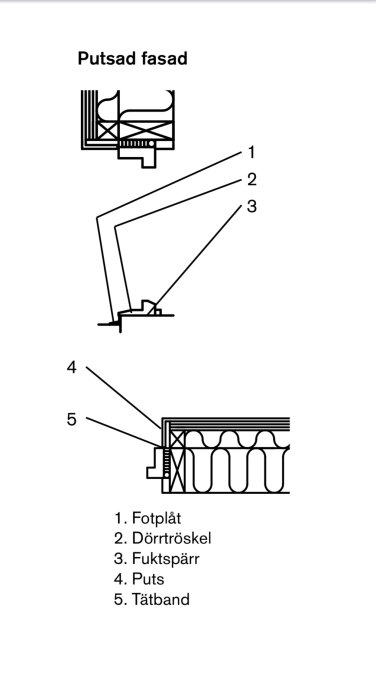 Putsad fasad

1

2

3

4

5

1. Fotplåt
2. Dörrtröskel
3. Fuktspärr
4. Puts
5. Tätband