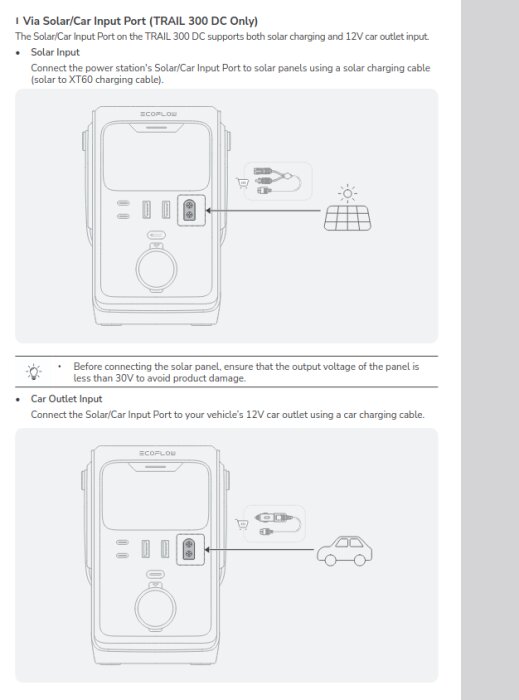 I Via Solar/Car Input Port (TRAIL 300 DC Only)
The Solar/Car Input Port on the TRAIL 300 DC supports both solar charging and 12V car outlet input.

• Solar Input
Connect the power station's Solar/Car Input Port to solar panels using a solar charging cable (solar to XT60 charging cable).

ECOFLOW

• Before connecting the solar panel, ensure that the output voltage of the panel is less than 30V to avoid product damage.

• Car Outlet Input
Connect the Solar/Car Input Port to your vehicle's 12V car outlet using a car charging cable.

ECOFLOW