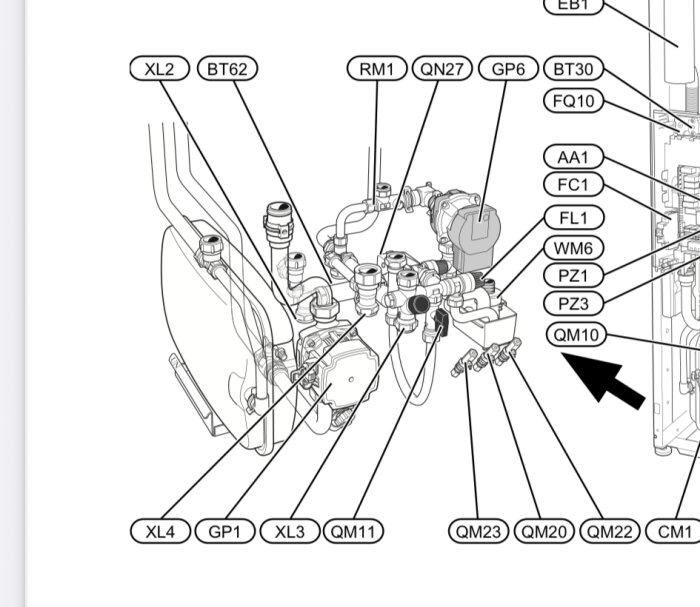 EB1
XL2
BT62
RM1
QN27
GP6
BT30
FQ10
AA1
FC1
FL1
WM6
PZ1
PZ3
QM10
XL4
GP1
XL3
QM11
QM23
QM20
QM22
CM1