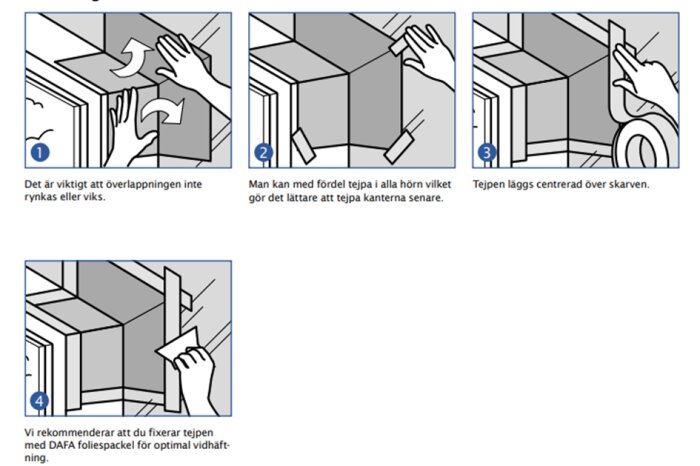 1

Det är viktigt att överlappningen inte rynkas eller viks.

2

Man kan med fördel tejpa i alla hörn vilket gör det lättare att tejpa kanterna senare.

3

Tejpen läggs centrerad över skarven.

4

Vi rekommenderar att du fixerar tejpen med DAFA foliespackel för optimal vidhäftning.