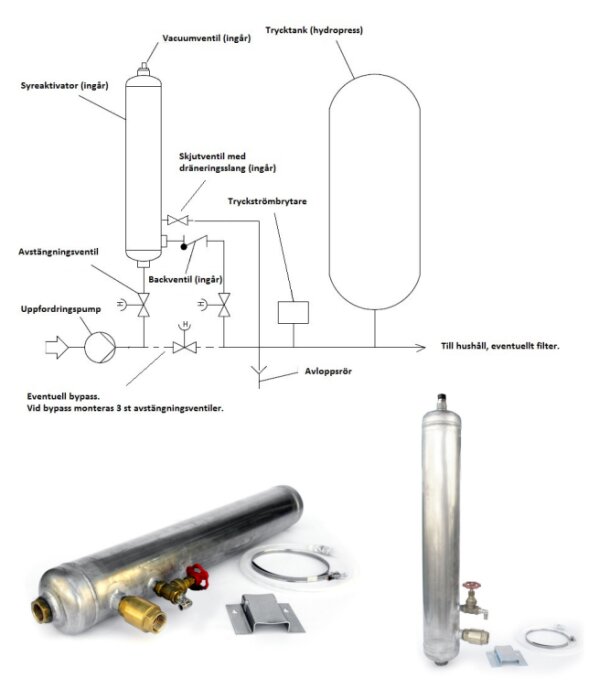 Vacuumventil (ingår)

Trycktank (hydropress)

Syreaktivator (ingår)

Skjutventil med dräneringsslang (ingår)

Tryckströmbrytare

Avstängningsventil

Backventil (ingår)

Uppfordringspump

H

H

H

Till hushåll, eventuellt filter.

Avloppsrör

Eventuell bypass.
Vid bypass monteras 3 st avstängningsventiler.