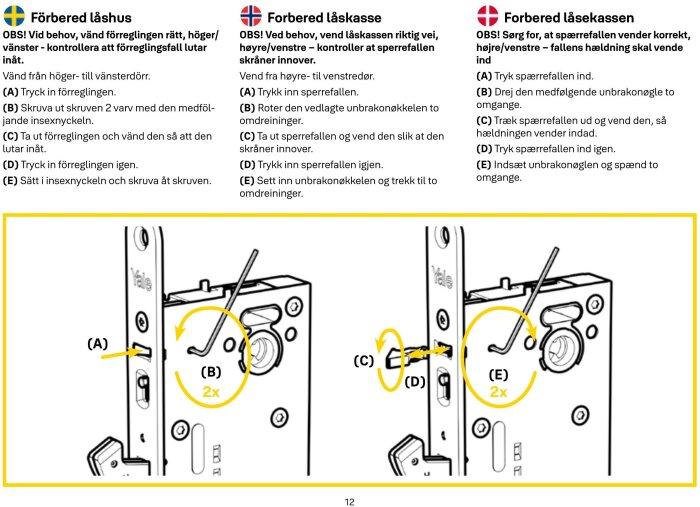 Förbered låshus

OBS! Vid behov, vänd förreglingen rätt, höger/vänster - kontrollera att förreglingsfall lutar inåt.

Vänd från höger- till vänsterdörr.

(A) Tryck in förreglingen.

(B) Skruva ut skruven 2 varv med den medföljande insexnyckeln.

(C) Ta ut förreglingen och vänd den så att den lutar inåt.

(D) Tryck in förreglingen igen.

(E) Sätt i insexnyckeln och skruva åt skruven.

Forbered låskasse

OBS! Ved behov, vend låskassen riktig vei, høyre/venstre – kontroller at sperrefallen skråner innover.

Vend fra høyre- til venstredør.

(A) Trykk inn sperrefallen.

(B) Roter den vedlagte unbrakonøkkelen to omdreininger.

(C) Ta ut sperrefallen og vend den slik at den skråner innover.

(D) Trykk inn sperrefallen igjen.

(E) Sett inn unbrakonøkkelen og trekk til to omdreininger.

Forbered låsekassen

OBS! Sørg for, at spærrefallen vender korrekt, højre/venstre – fallens hældning skal vende ind

(A) Tryk spærrefallen ind.

(B) Drej den medfølgende unbrakonøgle to omgange.

(C) Træk spærrefallen ud og vend den, så hældningen vender indad.

(D) Tryk spærrefallen ind igen.

(E) Indsæt unbrakonøglen og spænd to omgange.

Yale
(A)
(B)
2x

Yale
(C)
(D)
(E)
2x

12