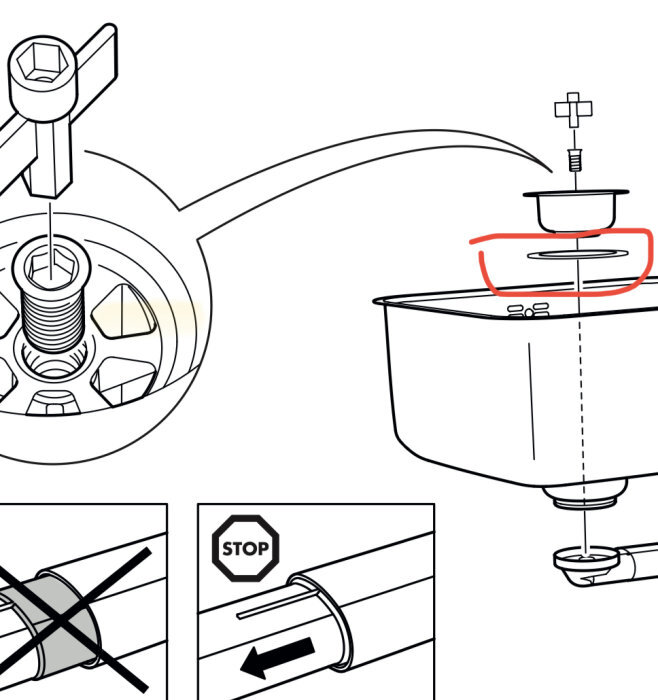 STOP