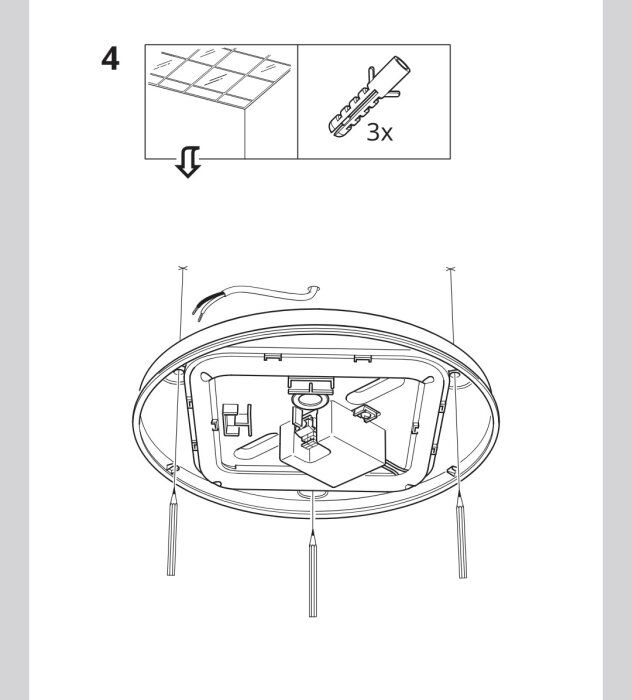 4

3x