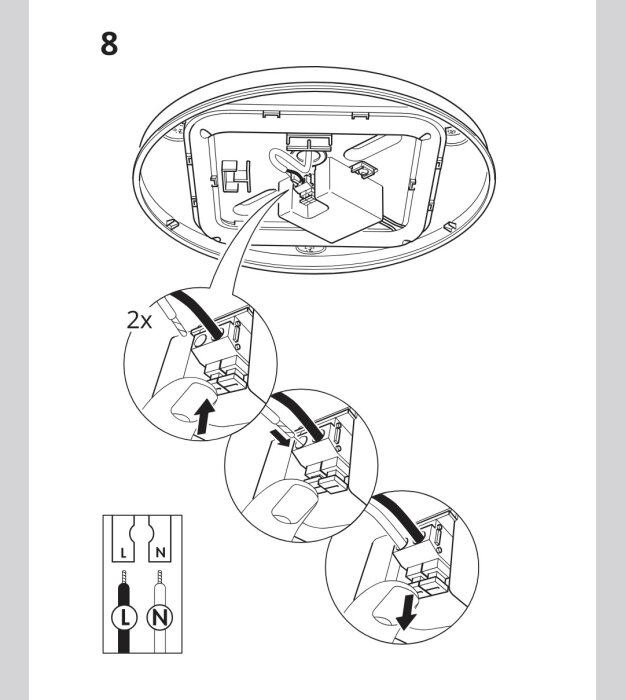 8

2x

L N

L N