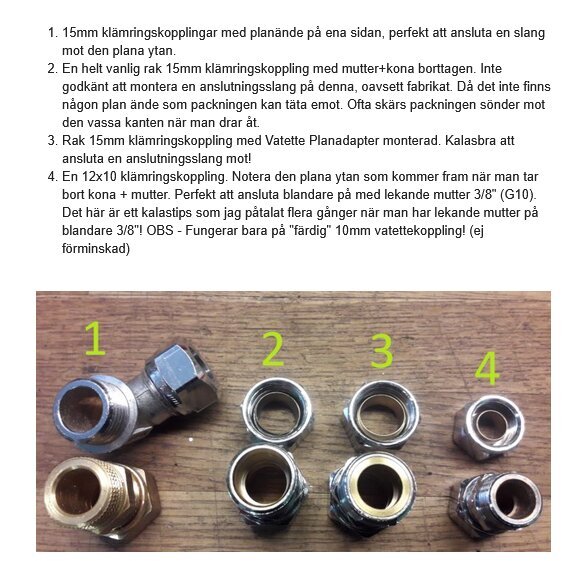 1. 15mm klämringskopplingar med planände på ena sidan, perfekt att ansluta en slang mot den plana ytan.
2. En helt vanlig rak 15mm klämringskoppling med mutter+kona borttagen. Inte godkänt att montera en anslutningsslang på denna, oavsett fabrikat. Då det inte finns någon plan ände som packningen kan täta emot. Ofta skärs packningen sönder mot den vassa kanten när man drar åt.
3. Rak 15mm klämringskoppling med Vatette Planadapter monterad. Kalasbra att ansluta en anslutningsslang mot!
4. En 12x10 klämringskoppling. Notera den plana ytan som kommer fram när man tar bort kona + mutter. Perfekt att ansluta blandare på med lekande mutter 3/8" (G10). Det här är ett kalastips som jag påtalat flera gånger när man har lekande mutter på blandare 3/8"! OBS - Fungerar bara på "färdig" 10mm vatettekoppling! (ej förminskad)

1

2

3

4